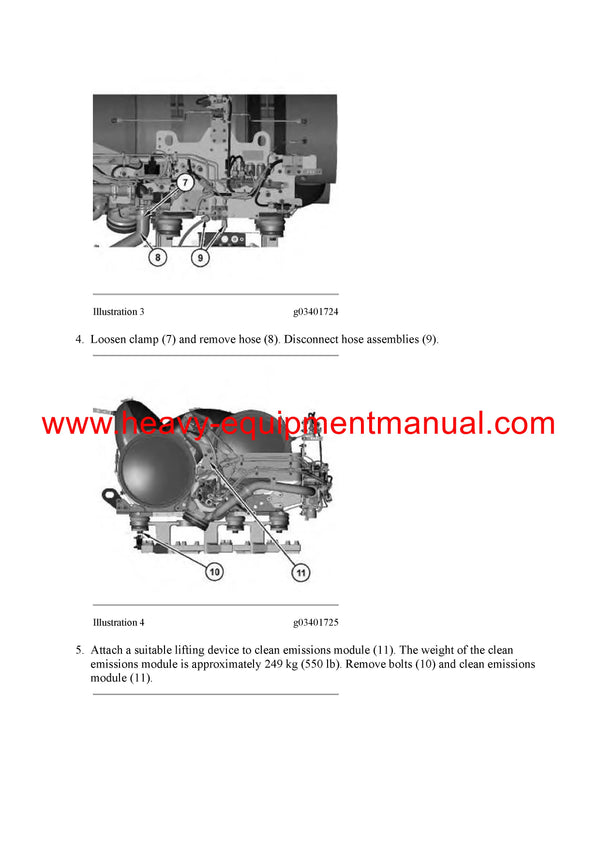 7

8

9

Illustration 3 g03401724

4. Loosen clamp (7) and remove hose (8). Disconnect hose assemblies (9).

www.heavy-equipmentmanual.com

10

11

Illustration 4 g03401725

5. Attach a suitable lifting device to clean emissions module (11). The weight of the clean emissions module is approximately 249 kg (550 lb). Remove bolts (10) and clean emissions module (11).