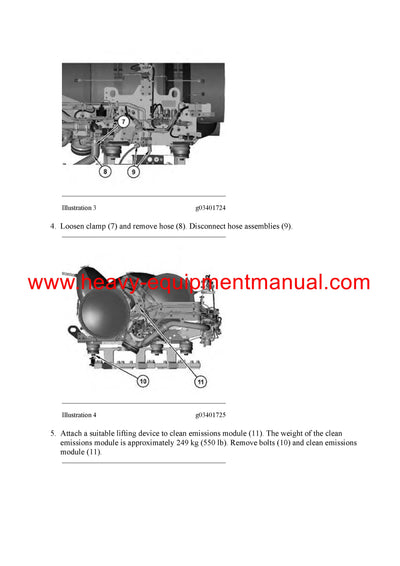 7

8

9

Illustration 3 g03401724

4. Loosen clamp (7) and remove hose (8). Disconnect hose assemblies (9).

www.heavy-equipmentmanual.com

10

11

Illustration 4 g03401725

5. Attach a suitable lifting device to clean emissions module (11). The weight of the clean emissions module is approximately 249 kg (550 lb). Remove bolts (10) and clean emissions module (11).