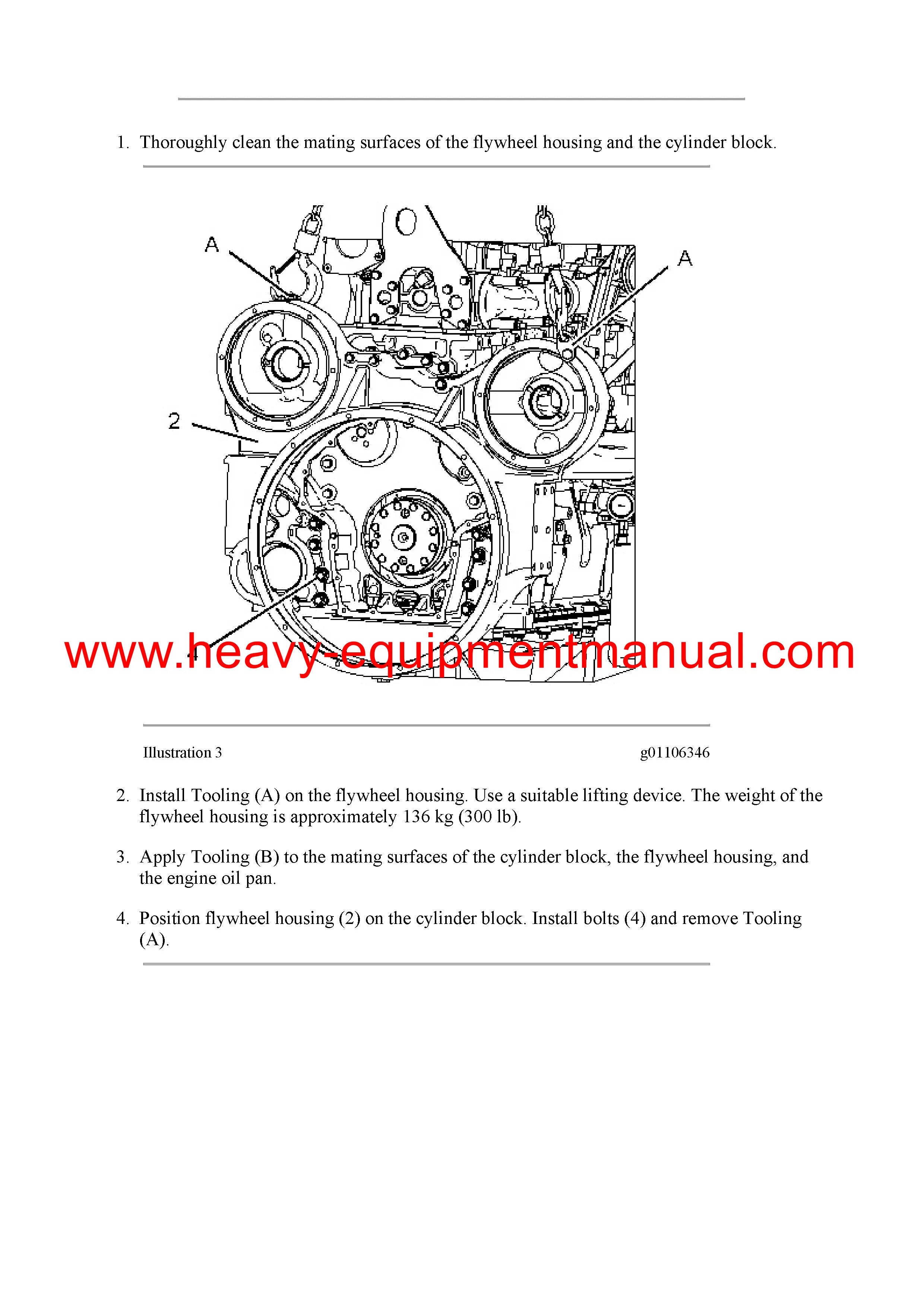 1. Thoroughly clean the mating surfaces of the flywheel housing and the cylinder block.

A

A

2

4

www.heavy-equipmentmanual.com

Illustration 3

g01106346

2. Install Tooling (A) on the flywheel housing. Use a suitable lifting device. The weight of the flywheel housing is approximately 136 kg (300 lb).

3. Apply Tooling (B) to the mating surfaces of the cylinder block, the flywheel housing, and the engine oil pan.

4. Position flywheel housing (2) on the cylinder block. Install bolts (4) and remove Tooling (A).