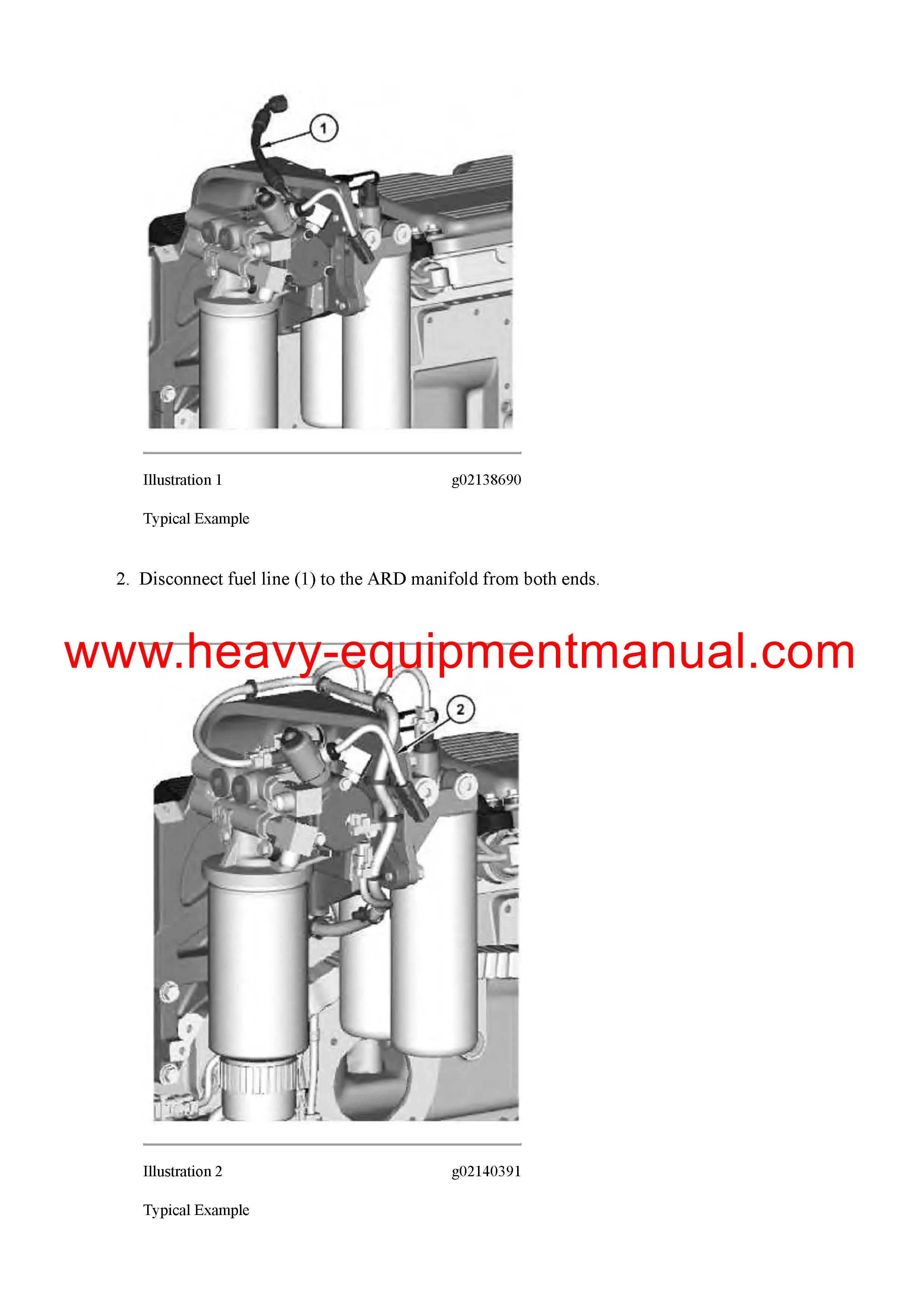 1

Illustration 1 g02138690

Typical Example

2. Disconnect fuel line (1) to the ARD manifold from both ends.

www.heavy-equipmentmanual.com

2

Illustration 2 g02140391

Typical Example