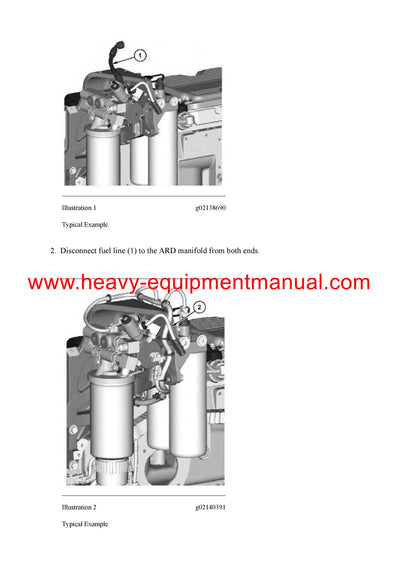 1

Illustration 1 g02138690

Typical Example

2. Disconnect fuel line (1) to the ARD manifold from both ends.

www.heavy-equipmentmanual.com

2

Illustration 2 g02140391

Typical Example