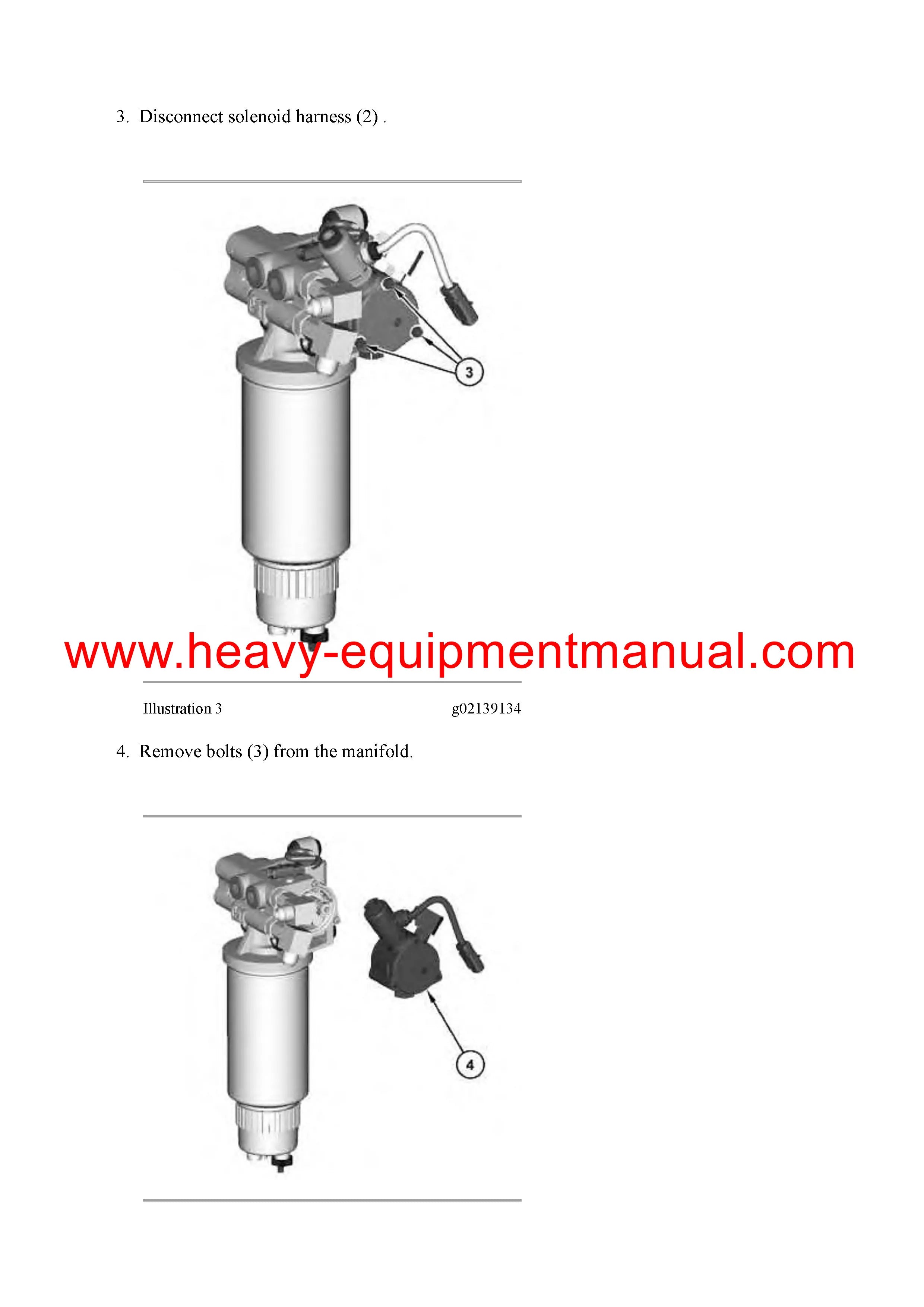 3. Disconnect solenoid harness (2) .

3

www.heavy-equipmentmanual.com

Illustration 3 g02139134

4. Remove bolts (3) from the manifold.

4