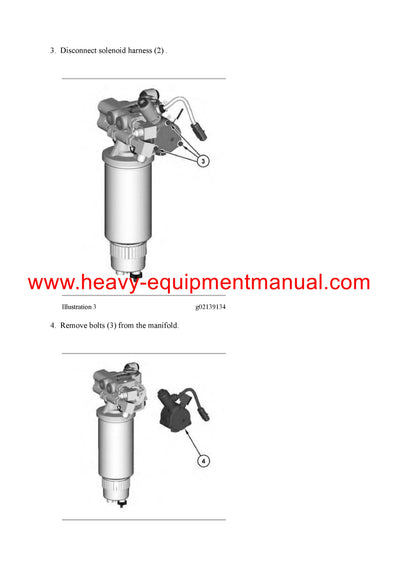 3. Disconnect solenoid harness (2) .

3

www.heavy-equipmentmanual.com

Illustration 3 g02139134

4. Remove bolts (3) from the manifold.

4