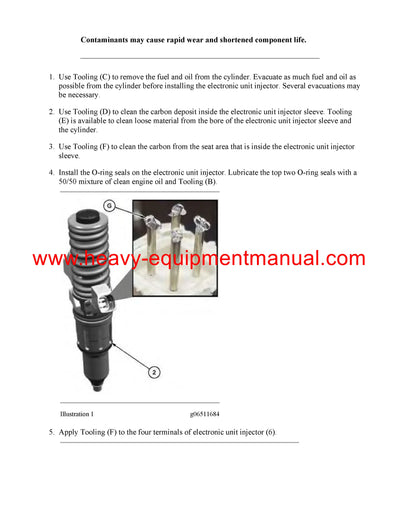 Contaminants may cause rapid wear and shortened component life.

1. Use Tooling (C) to remove the fuel and oil from the cylinder. Evacuate as much fuel and oil as possible from the cylinder before installing the electronic unit injector. Several evacuations may be necessary.

2. Use Tooling (D) to clean the carbon deposit inside the electronic unit injector sleeve. Tooling (E) is available to clean loose material from the bore of the electronic unit injector sleeve and the cylinder.

3. Use Tooling (F) to clean the carbon from the seat area that is inside the electronic unit injector sleeve.

4. Install the O-ring seals on the electronic unit injector. Lubricate the top two O-ring seals with a 50/50 mixture of clean engine oil and Tooling (B).

G

www.heavy-equipmentmanual.com

2

Illustration 1 g06511684

5. Apply Tooling (F) to the four terminals of electronic unit injector (6).