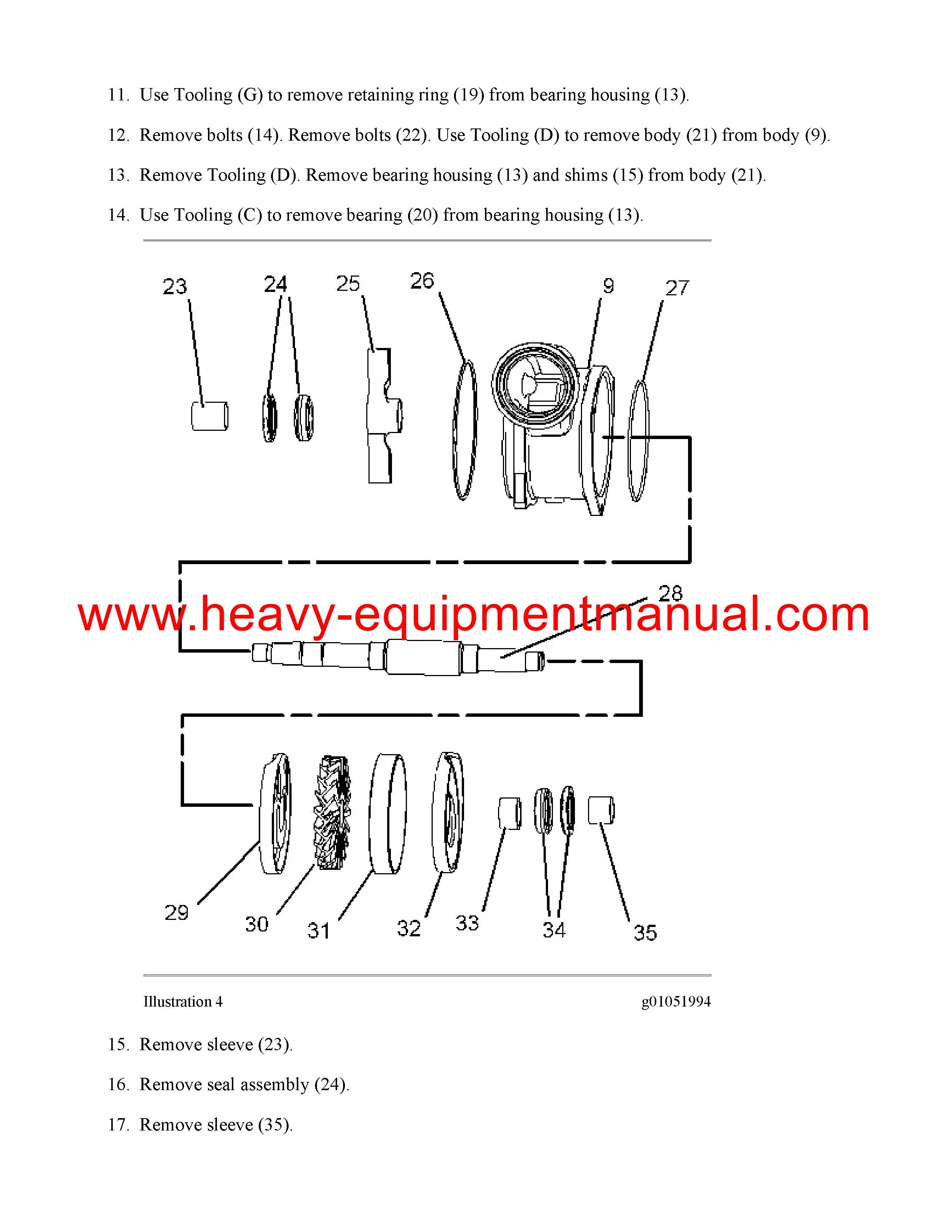 11. Use Tooling (G) to remove retaining ring (19) from bearing housing (13).

12. Remove bolts (14). Remove bolts (22). Use Tooling (D) to remove body (21) from body (9).

13. Remove Tooling (D). Remove bearing housing (13) and shims (15) from body (21).

14. Use Tooling (C) to remove bearing (20) from bearing housing (13).

23 24 25 26 9 27

28

www.heavy-equipmentmanual.com

29 30 31 32 33 34 35

Illustration 4 g01051994

15. Remove sleeve (23).

16. Remove seal assembly (24).

17. Remove sleeve (35).