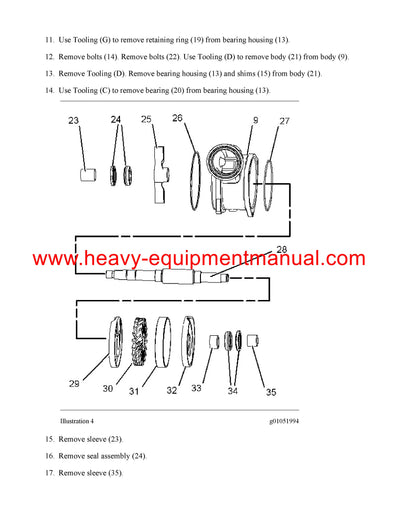 11. Use Tooling (G) to remove retaining ring (19) from bearing housing (13).

12. Remove bolts (14). Remove bolts (22). Use Tooling (D) to remove body (21) from body (9).

13. Remove Tooling (D). Remove bearing housing (13) and shims (15) from body (21).

14. Use Tooling (C) to remove bearing (20) from bearing housing (13).

23 24 25 26 9 27

www.heavy-equipmentmanual.com

28

29 30 31 32 33 34 35

Illustration 4

g01051994

15. Remove sleeve (23).

16. Remove seal assembly (24).

17. Remove sleeve (35).