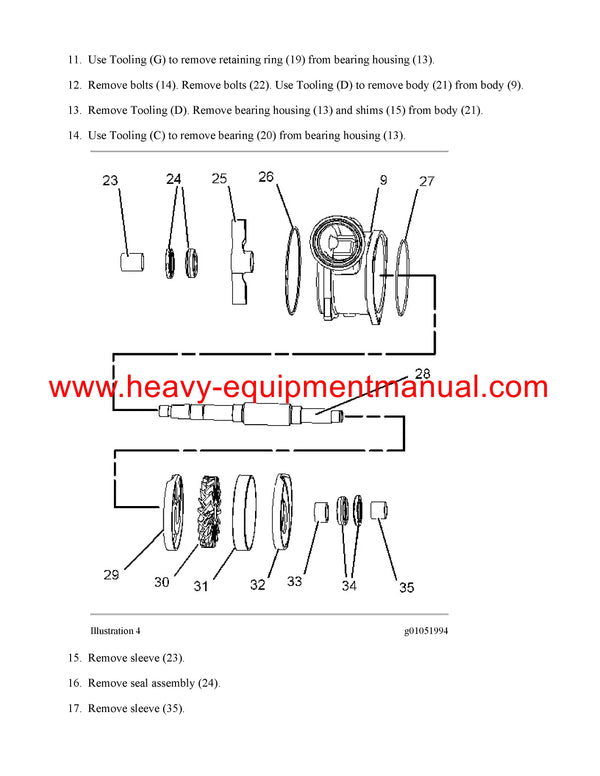 11. Use Tooling (G) to remove retaining ring (19) from bearing housing (13).

12. Remove bolts (14). Remove bolts (22). Use Tooling (D) to remove body (21) from body (9).

13. Remove Tooling (D). Remove bearing housing (13) and shims (15) from body (21).

14. Use Tooling (C) to remove bearing (20) from bearing housing (13).

23 24 25 26 9 27

www.heavy-equipmentmanual.com

28

29 30 31 32 33 34 35

Illustration 4

g01051994

15. Remove sleeve (23).

16. Remove seal assembly (24).

17. Remove sleeve (35).