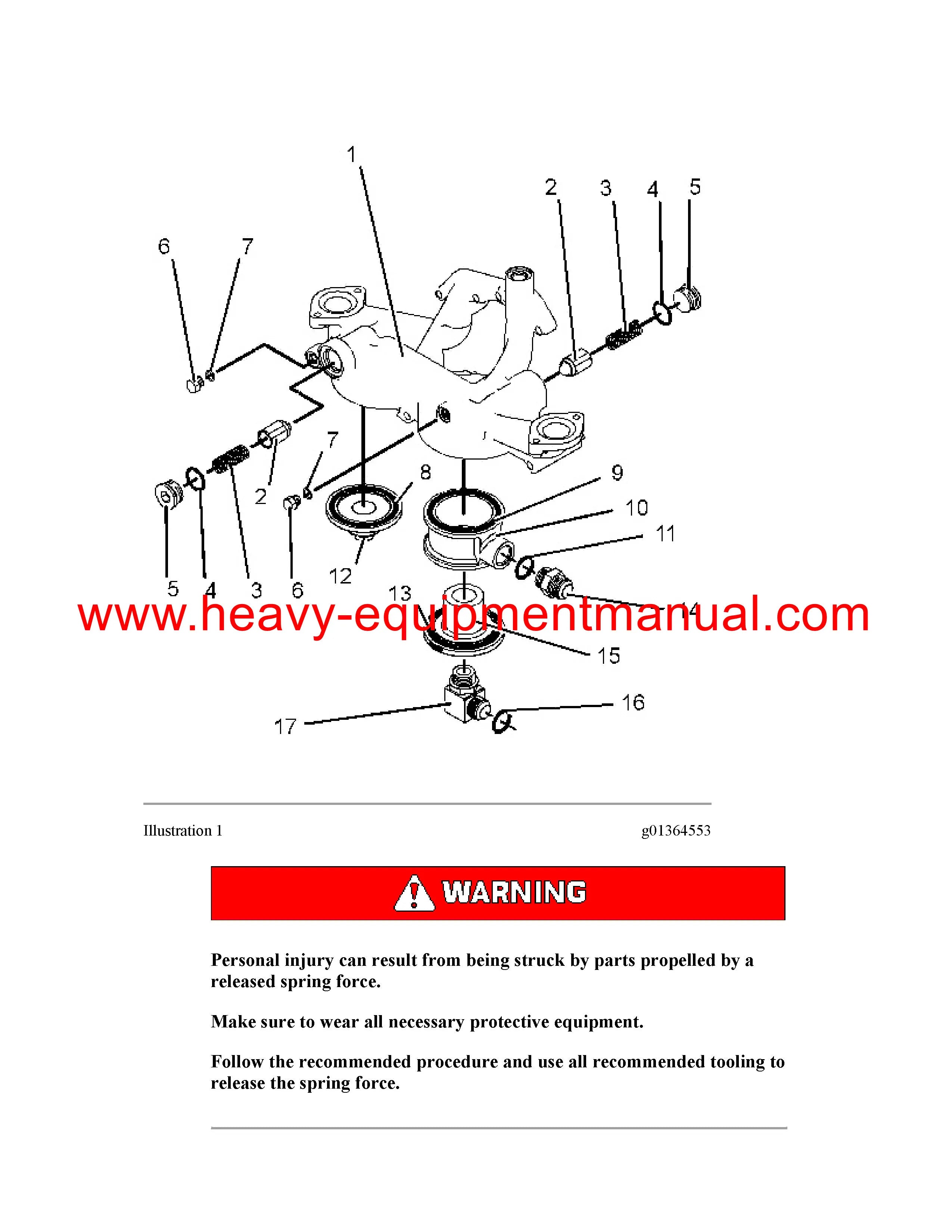 1
2 3 4 5
6 7
7
8
9
10
11
2
12
5 4 3 6
13
14
www.heavy-equipmentmanual.com
15
16
17

Illustration 1 g01364553

WARNING

Personal injury can result from being struck by parts propelled by a released spring force.

Make sure to wear all necessary protective equipment.

Follow the recommended procedure and use all recommended tooling to release the spring force.