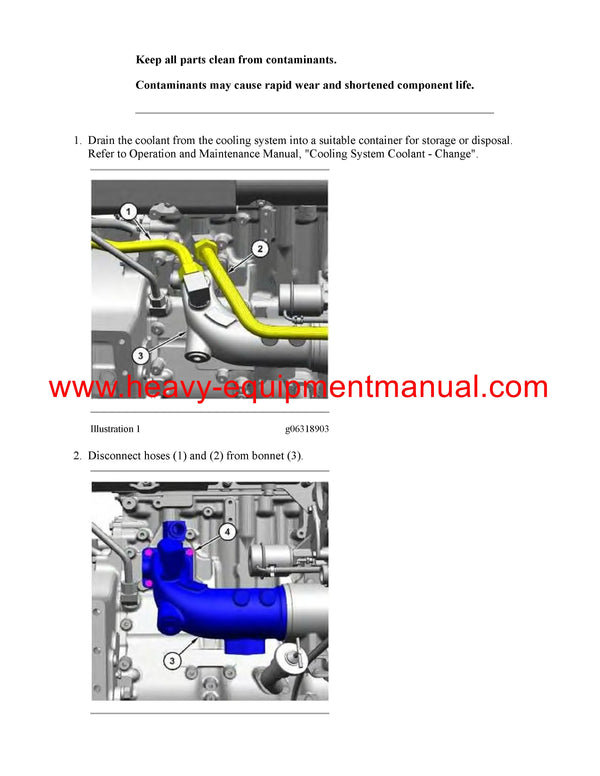 Keep all parts clean from contaminants.

Contaminants may cause rapid wear and shortened component life.

1. Drain the coolant from the cooling system into a suitable container for storage or disposal. Refer to Operation and Maintenance Manual, "Cooling System Coolant - Change".

1

2

3

www.heavy-equipmentmanual.com

Illustration 1 g06318903

2. Disconnect hoses (1) and (2) from bonnet (3).

4

3