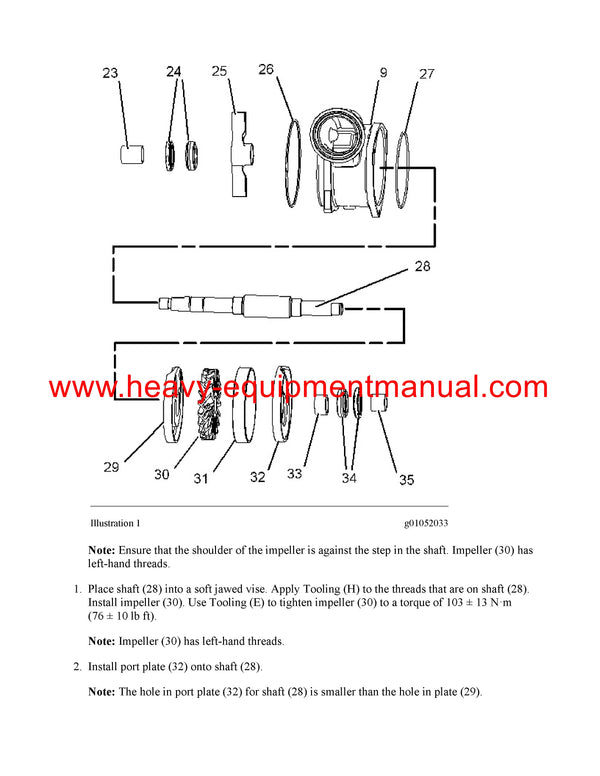 23 24 25 26 9 27

28

www.heavy-equipmentmanual.com

29 30 31 32 33 34 35

Illustration 1 g01052033

**Note:** Ensure that the shoulder of the impeller is against the step in the shaft. Impeller (30) has left-hand threads.

1. Place shaft (28) into a soft jawed vise. Apply Tooling (H) to the threads that are on shaft (28). Install impeller (30). Use Tooling (E) to tighten impeller (30) to a torque of 103 ± 13 N·m (76 ± 10 lb ft).

**Note:** Impeller (30) has left-hand threads.

2. Install port plate (32) onto shaft (28).

**Note:** The hole in port plate (32) for shaft (28) is smaller than the hole in plate (29).