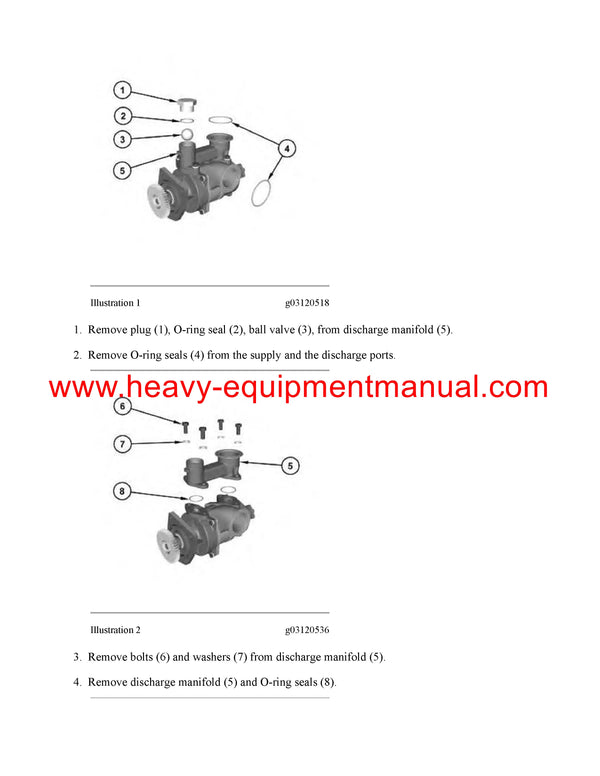 1

2

3

5

4

Illustration 1 g03120518

1. Remove plug (1), O-ring seal (2), ball valve (3), from discharge manifold (5).

2. Remove O-ring seals (4) from the supply and the discharge ports.

www.heavy-equipmentmanual.com

6

7

5

8

Illustration 2 g03120536

3. Remove bolts (6) and washers (7) from discharge manifold (5).

4. Remove discharge manifold (5) and O-ring seals (8).