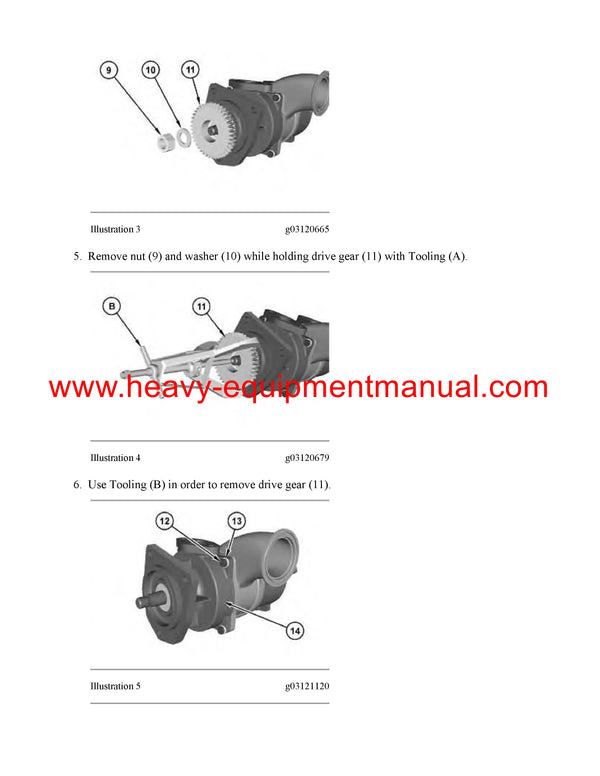 9
10
11

Illustration 3 g03120665

5. Remove nut (9) and washer (10) while holding drive gear (11) with Tooling (A).

B
11

www.heavy-equipmentmanual.com

Illustration 4 g03120679

6. Use Tooling (B) in order to remove drive gear (11).

12
13
14

Illustration 5 g03121120