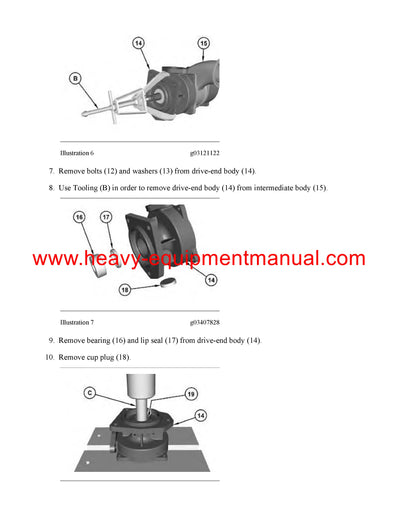 14

15

B

Illustration 6 g03121122

7. Remove bolts (12) and washers (13) from drive-end body (14).

8. Use Tooling (B) in order to remove drive-end body (14) from intermediate body (15).

16

17

www.heavy-equipmentmanual.com

14

18

Illustration 7 g03407828

9. Remove bearing (16) and lip seal (17) from drive-end body (14).

10. Remove cup plug (18).

C

19

14