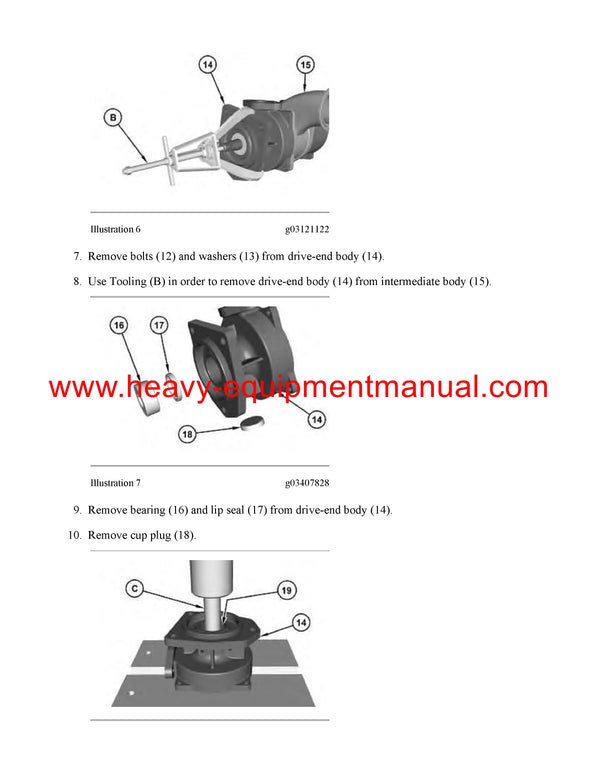 14

15

B

Illustration 6 g03121122

7. Remove bolts (12) and washers (13) from drive-end body (14).

8. Use Tooling (B) in order to remove drive-end body (14) from intermediate body (15).

16

17

www.heavy-equipmentmanual.com

14

18

Illustration 7 g03407828

9. Remove bearing (16) and lip seal (17) from drive-end body (14).

10. Remove cup plug (18).

C

19

14