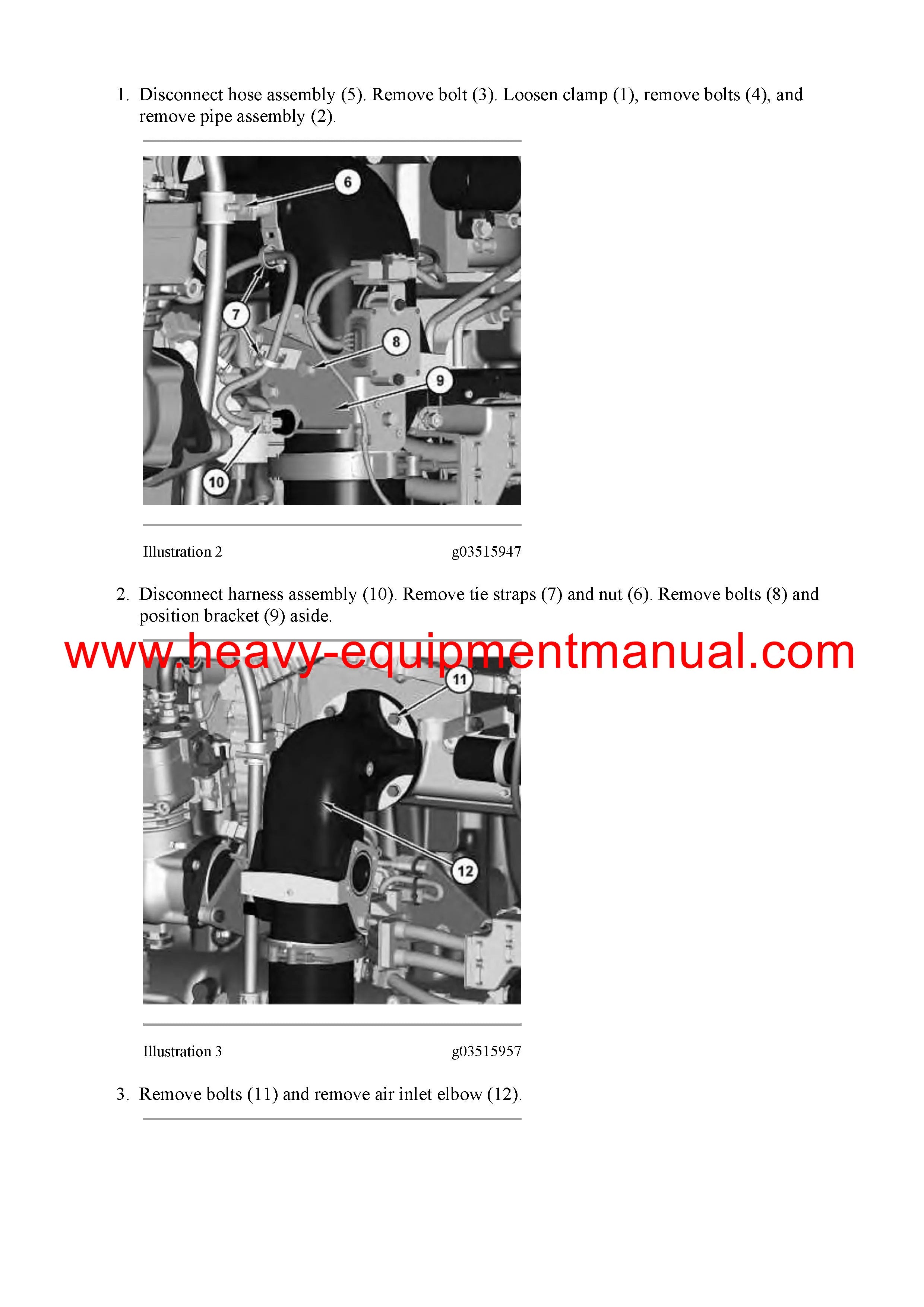 1. Disconnect hose assembly (5). Remove bolt (3). Loosen clamp (1), remove bolts (4), and remove pipe assembly (2).

6
7
8
9
10

Illustration 2 g03515947

2. Disconnect harness assembly (10). Remove tie straps (7) and nut (6). Remove bolts (8) and position bracket (9) aside.

www.heavy-equipmentmanual.com

11
12

Illustration 3 g03515957

3. Remove bolts (11) and remove air inlet elbow (12).