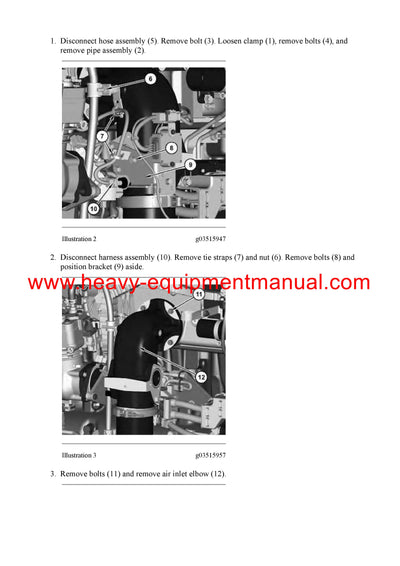 1. Disconnect hose assembly (5). Remove bolt (3). Loosen clamp (1), remove bolts (4), and remove pipe assembly (2).

6
7
8
9
10

Illustration 2 g03515947

2. Disconnect harness assembly (10). Remove tie straps (7) and nut (6). Remove bolts (8) and position bracket (9) aside.

www.heavy-equipmentmanual.com

11
12

Illustration 3 g03515957

3. Remove bolts (11) and remove air inlet elbow (12).