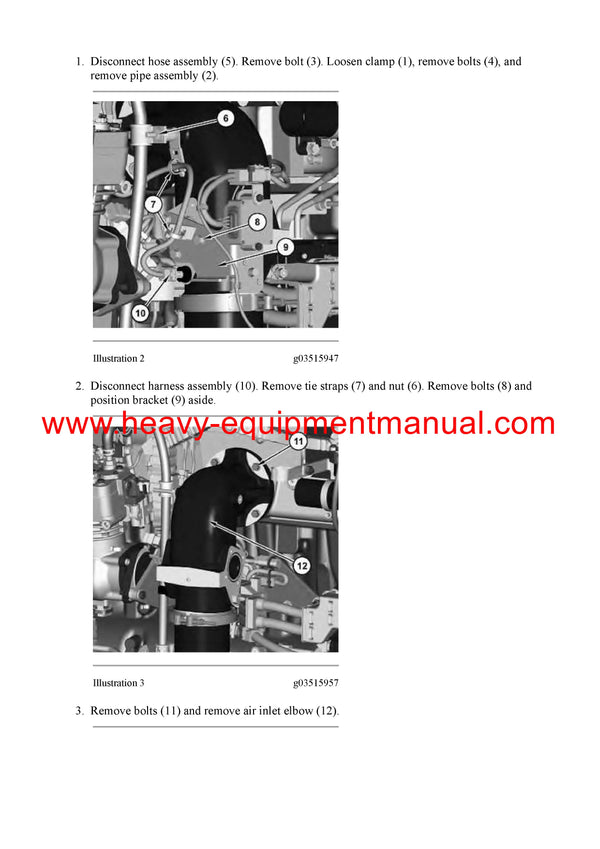 1. Disconnect hose assembly (5). Remove bolt (3). Loosen clamp (1), remove bolts (4), and remove pipe assembly (2).

6
7
8
9
10

Illustration 2 g03515947

2. Disconnect harness assembly (10). Remove tie straps (7) and nut (6). Remove bolts (8) and position bracket (9) aside.

www.heavy-equipmentmanual.com

11
12

Illustration 3 g03515957

3. Remove bolts (11) and remove air inlet elbow (12).