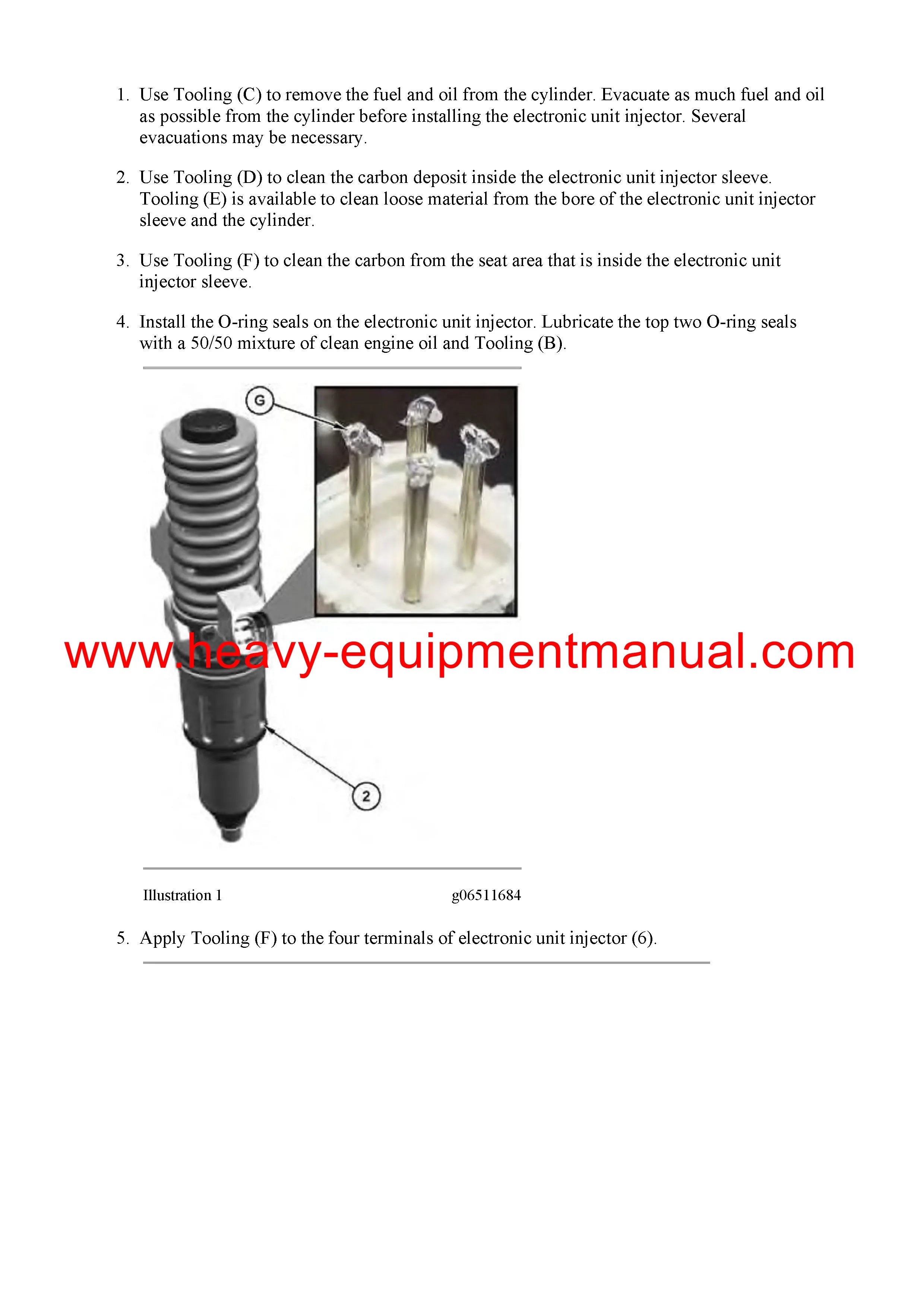 1. Use Tooling (C) to remove the fuel and oil from the cylinder. Evacuate as much fuel and oil as possible from the cylinder before installing the electronic unit injector. Several evacuations may be necessary.

2. Use Tooling (D) to clean the carbon deposit inside the electronic unit injector sleeve. Tooling (E) is available to clean loose material from the bore of the electronic unit injector sleeve and the cylinder.

3. Use Tooling (F) to clean the carbon from the seat area that is inside the electronic unit injector sleeve.

4. Install the O-ring seals on the electronic unit injector. Lubricate the top two O-ring seals with a 50/50 mixture of clean engine oil and Tooling (B).

G

www.heavy-equipmentmanual.com

2

Illustration 1 g06511684

5. Apply Tooling (F) to the four terminals of electronic unit injector (6).