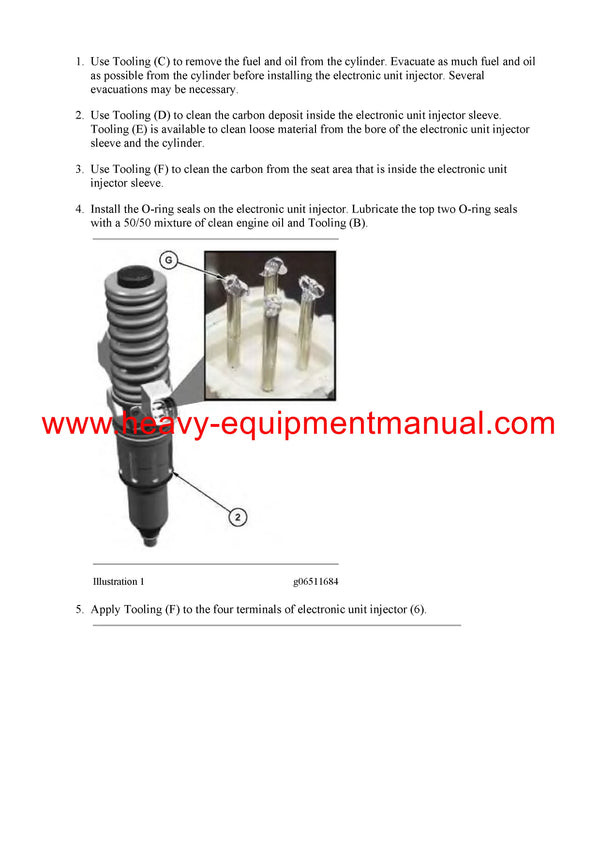 1. Use Tooling (C) to remove the fuel and oil from the cylinder. Evacuate as much fuel and oil as possible from the cylinder before installing the electronic unit injector. Several evacuations may be necessary.

2. Use Tooling (D) to clean the carbon deposit inside the electronic unit injector sleeve. Tooling (E) is available to clean loose material from the bore of the electronic unit injector sleeve and the cylinder.

3. Use Tooling (F) to clean the carbon from the seat area that is inside the electronic unit injector sleeve.

4. Install the O-ring seals on the electronic unit injector. Lubricate the top two O-ring seals with a 50/50 mixture of clean engine oil and Tooling (B).

G

www.heavy-equipmentmanual.com

2

Illustration 1 g06511684

5. Apply Tooling (F) to the four terminals of electronic unit injector (6).