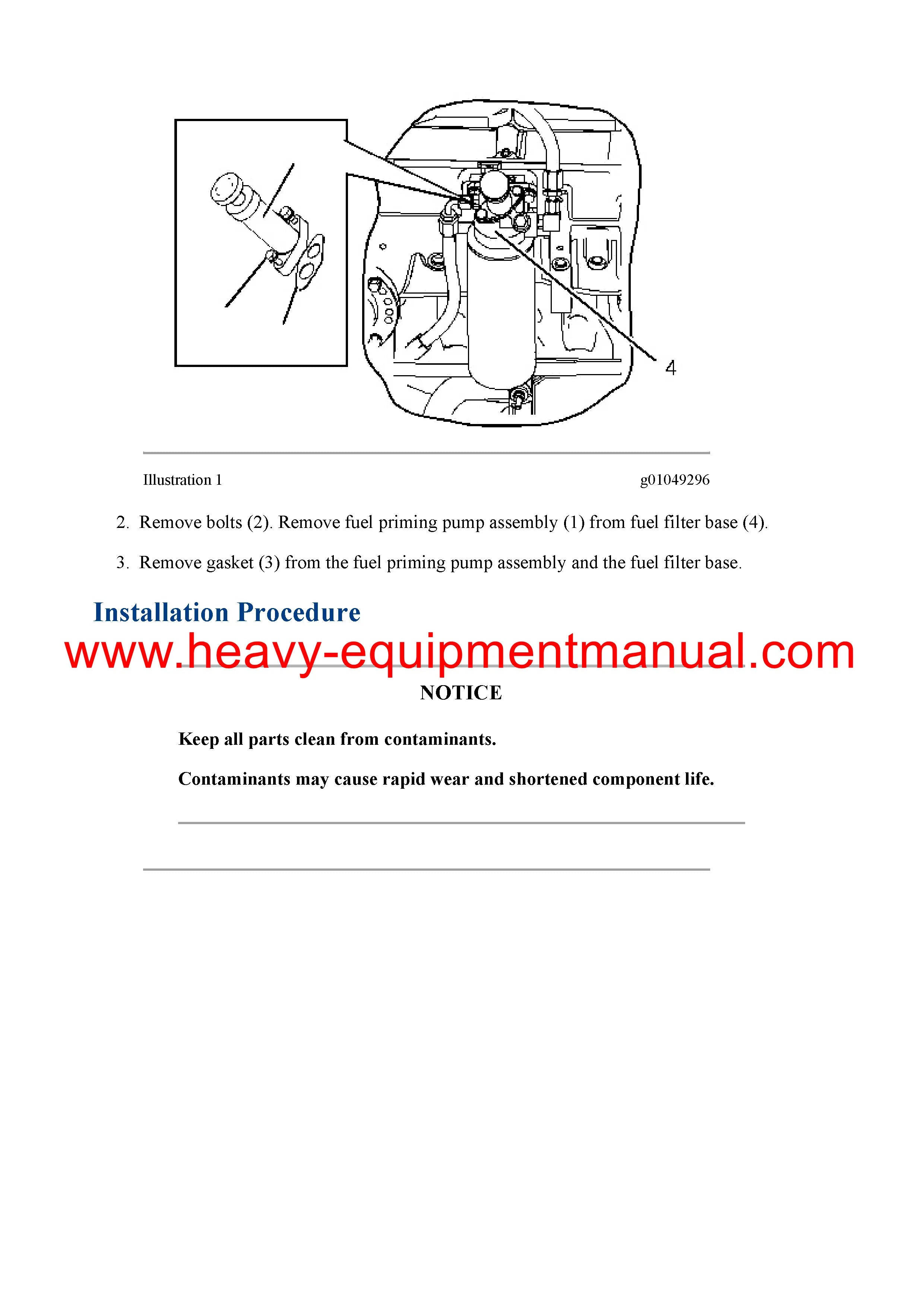 4

Illustration 1 g01049296

2. Remove bolts (2). Remove fuel priming pump assembly (1) from fuel filter base (4).

3. Remove gasket (3) from the fuel priming pump assembly and the fuel filter base.

Installation Procedure

www.heavy-equipmentmanual.com

NOTICE

Keep all parts clean from contaminants.

Contaminants may cause rapid wear and shortened component life.