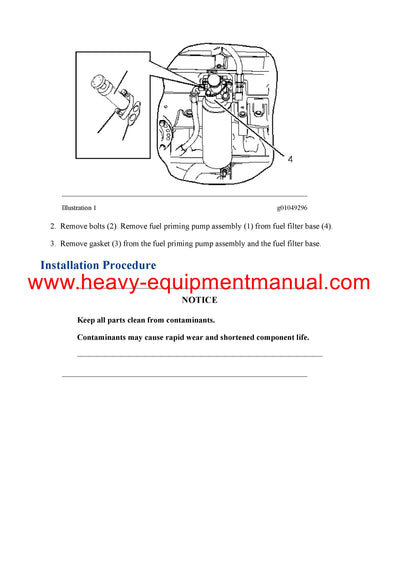 4

Illustration 1 g01049296

2. Remove bolts (2). Remove fuel priming pump assembly (1) from fuel filter base (4).

3. Remove gasket (3) from the fuel priming pump assembly and the fuel filter base.

Installation Procedure

www.heavy-equipmentmanual.com

NOTICE

Keep all parts clean from contaminants.

Contaminants may cause rapid wear and shortened component life.