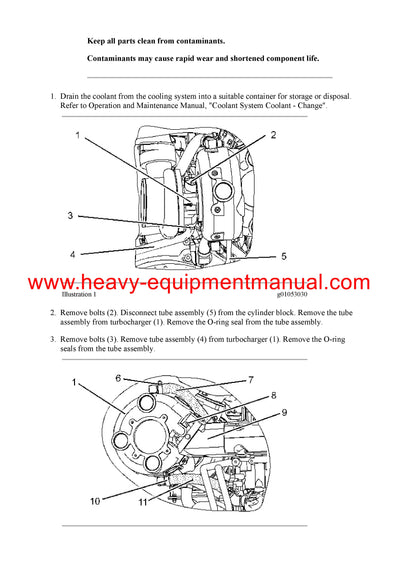 Keep all parts clean from contaminants.

Contaminants may cause rapid wear and shortened component life.

1. Drain the coolant from the cooling system into a suitable container for storage or disposal. Refer to Operation and Maintenance Manual, "Coolant System Coolant - Change".

1
2
3
4
5

www.heavy-equipmentmanual.com

Illustration 1

g01053030

2. Remove bolts (2). Disconnect tube assembly (5) from the cylinder block. Remove the tube assembly from turbocharger (1). Remove the O-ring seal from the tube assembly.

3. Remove bolts (3). Remove tube assembly (4) from turbocharger (1). Remove the O-ring seals from the tube assembly.

1
6
7
8
9
10
11