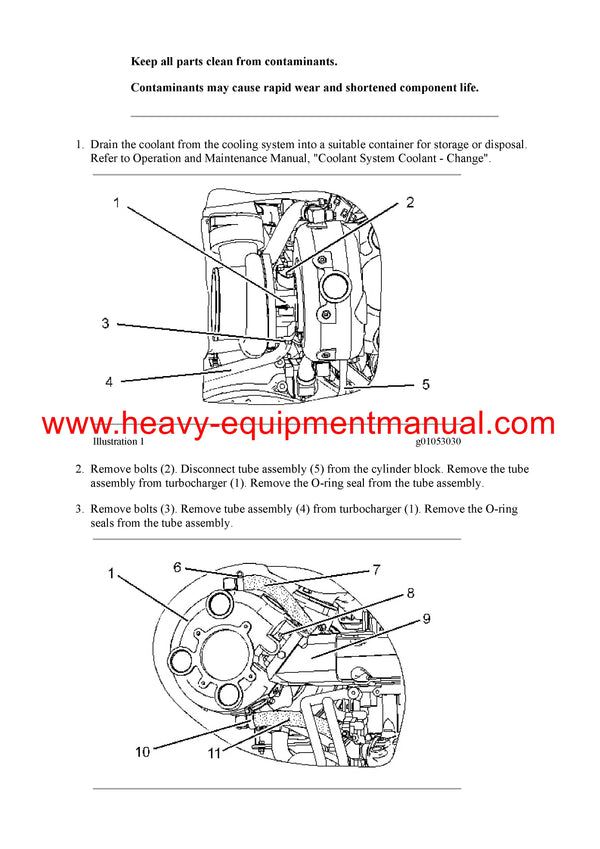 Keep all parts clean from contaminants.

Contaminants may cause rapid wear and shortened component life.

1. Drain the coolant from the cooling system into a suitable container for storage or disposal. Refer to Operation and Maintenance Manual, "Coolant System Coolant - Change".

1
2
3
4
5

www.heavy-equipmentmanual.com

Illustration 1

g01053030

2. Remove bolts (2). Disconnect tube assembly (5) from the cylinder block. Remove the tube assembly from turbocharger (1). Remove the O-ring seal from the tube assembly.

3. Remove bolts (3). Remove tube assembly (4) from turbocharger (1). Remove the O-ring seals from the tube assembly.

1
6
7
8
9
10
11