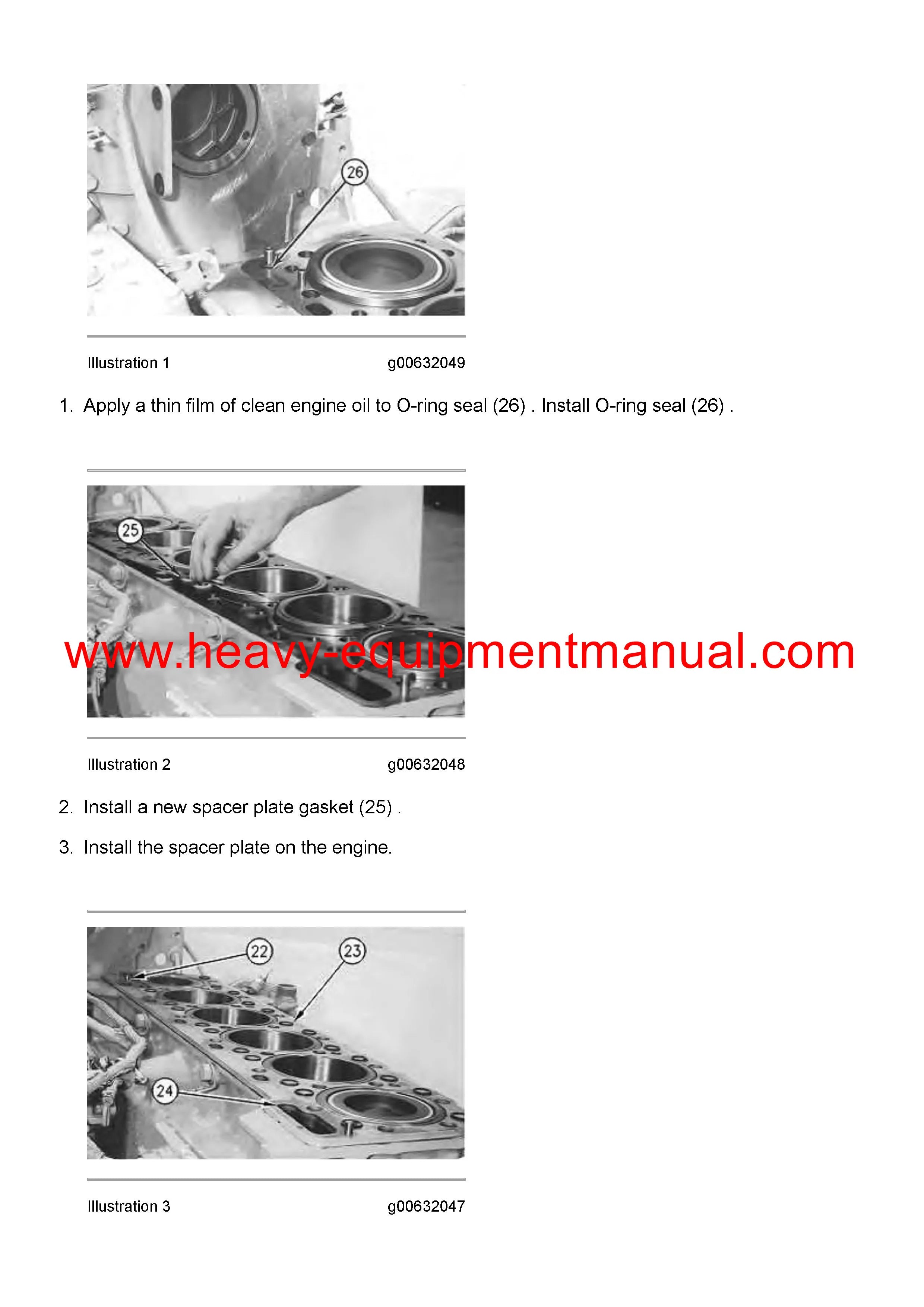 26

Illustration 1 g00632049

1. Apply a thin film of clean engine oil to O-ring seal (26) . Install O-ring seal (26) .

25

www.heavy-equipmentmanual.com

Illustration 2 g00632048

2. Install a new spacer plate gasket (25) .

3. Install the spacer plate on the engine.

22
23
24

Illustration 3 g00632047