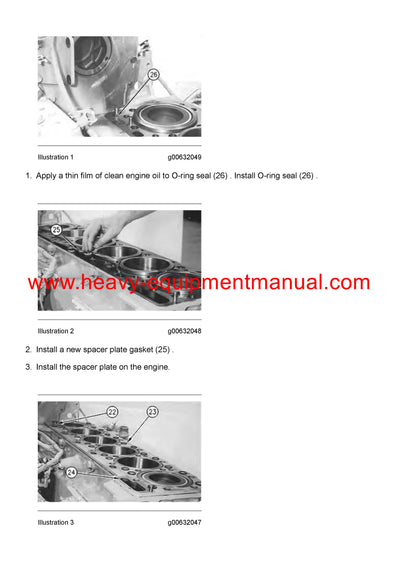 26

Illustration 1 g00632049

1. Apply a thin film of clean engine oil to O-ring seal (26) . Install O-ring seal (26) .

25

www.heavy-equipmentmanual.com

Illustration 2 g00632048

2. Install a new spacer plate gasket (25) .

3. Install the spacer plate on the engine.

22 23

24

Illustration 3 g00632047