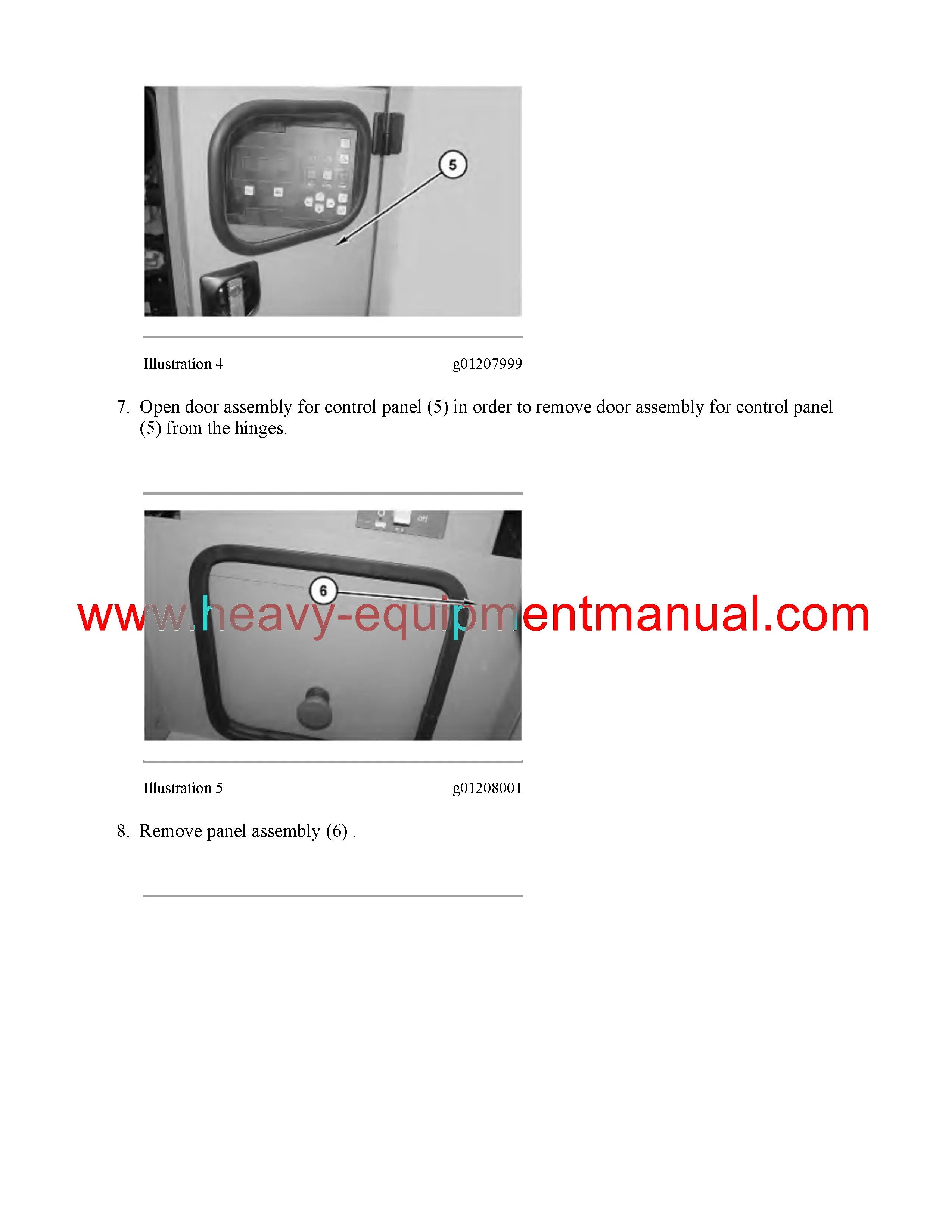 5

Illustration 4 g01207999

7. Open door assembly for control panel (5) in order to remove door assembly for control panel (5) from the hinges.

off

6

www.heavy-equipmentmanual.com

Illustration 5 g01208001

8. Remove panel assembly (6) .