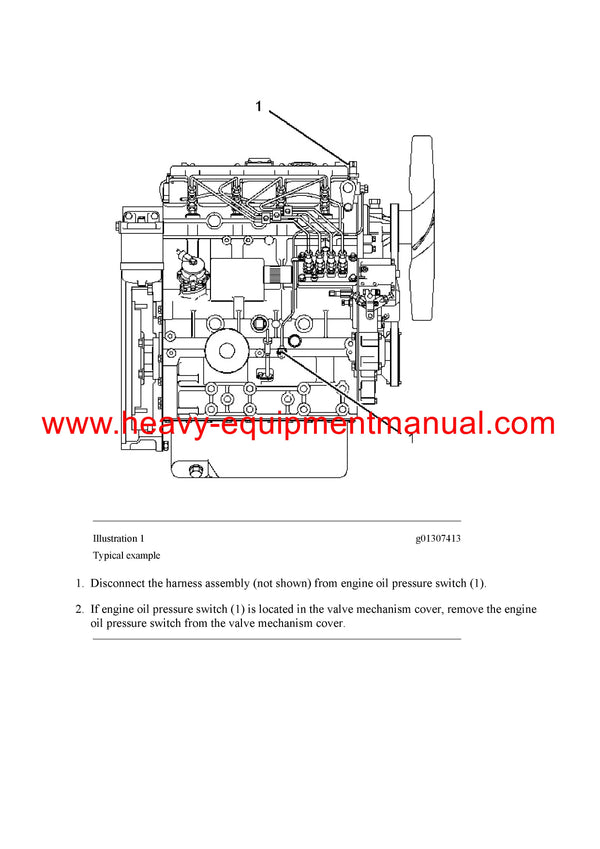 1

www.heavy-equipmentmanual.com

1

Illustration 1

g01307413

Typical example

1. Disconnect the harness assembly (not shown) from engine oil pressure switch (1).

2. If engine oil pressure switch (1) is located in the valve mechanism cover, remove the engine oil pressure switch from the valve mechanism cover.