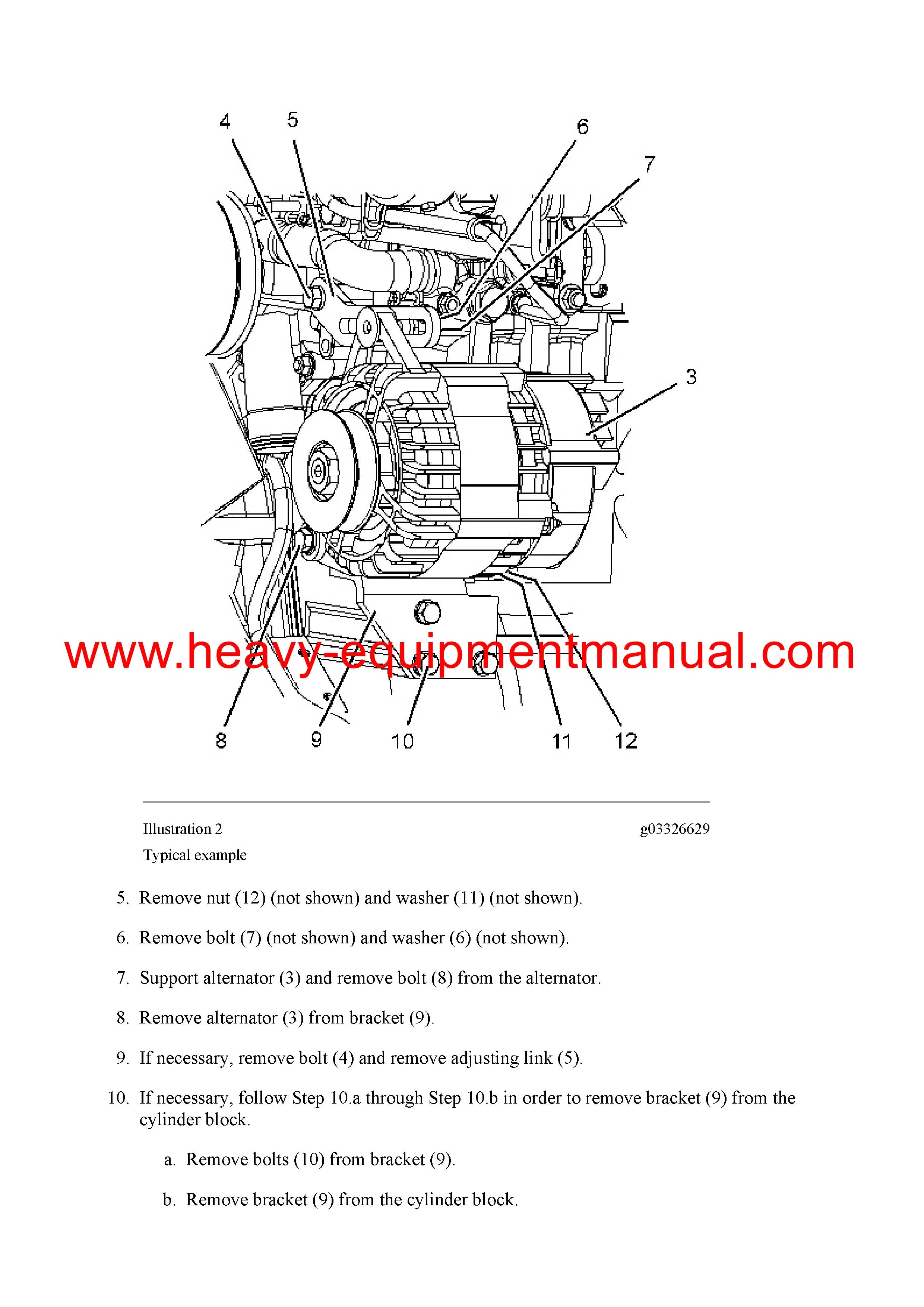 4 5 6 7 3

www.heavy-equipmentmanual.com

8 9 10 11 12

Illustration 2 g03326629

Typical example

5. Remove nut (12) (not shown) and washer (11) (not shown).

6. Remove bolt (7) (not shown) and washer (6) (not shown).

7. Support alternator (3) and remove bolt (8) from the alternator.

8. Remove alternator (3) from bracket (9).

9. If necessary, remove bolt (4) and remove adjusting link (5).

10. If necessary, follow Step 10.a through Step 10.b in order to remove bracket (9) from the cylinder block.

a. Remove bolts (10) from bracket (9).

b. Remove bracket (9) from the cylinder block.