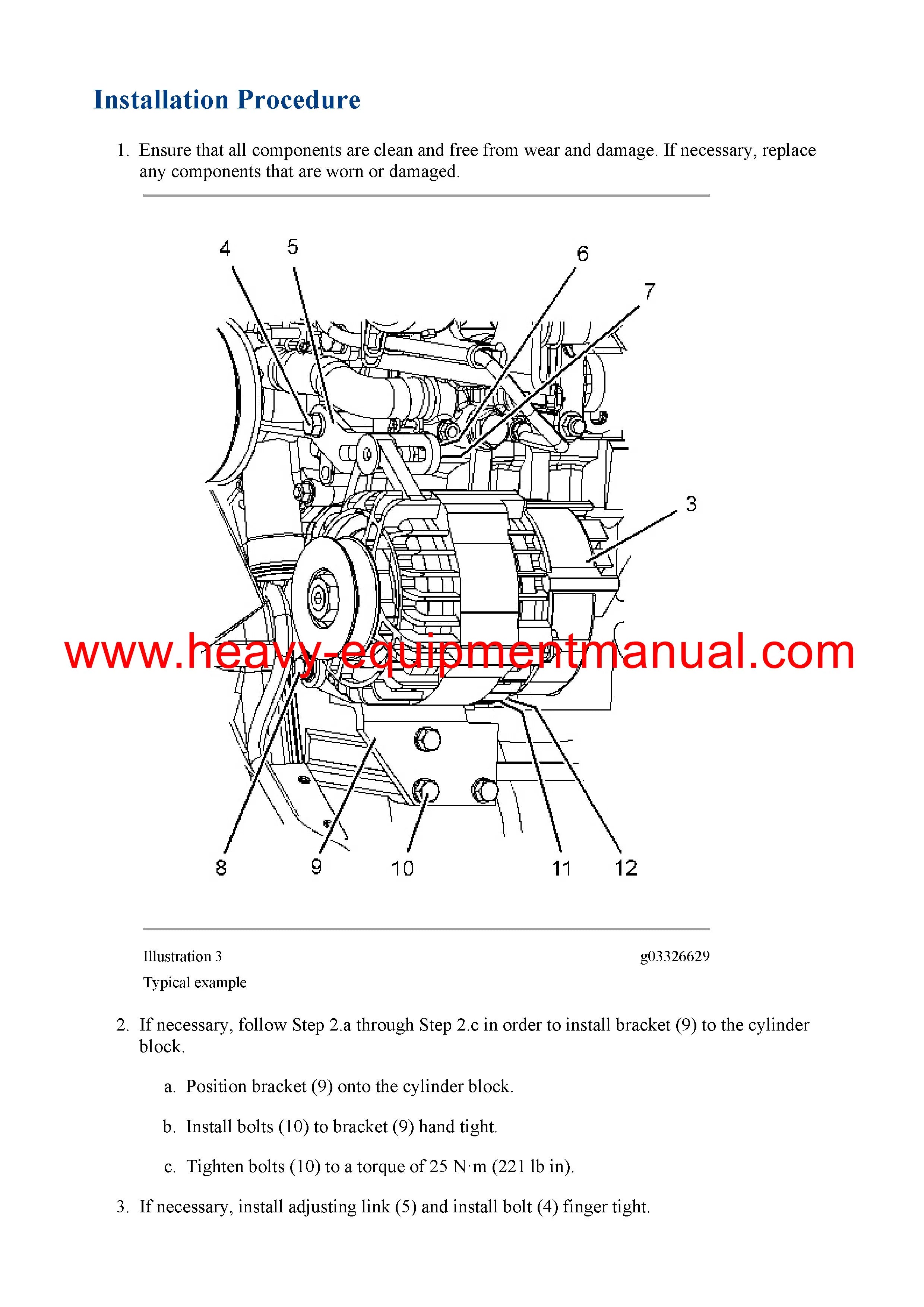 Installation Procedure

1. Ensure that all components are clean and free from wear and damage. If necessary, replace any components that are worn or damaged.

4
5
6
7
3
www.heavy-equipmentmanual.com
8
9
10
11
12

Illustration 3
g03326629

Typical example

2. If necessary, follow Step 2.a through Step 2.c in order to install bracket (9) to the cylinder block.

a. Position bracket (9) onto the cylinder block.

b. Install bolts (10) to bracket (9) hand tight.

c. Tighten bolts (10) to a torque of 25 N·m (221 lb in).

3. If necessary, install adjusting link (5) and install bolt (4) finger tight.