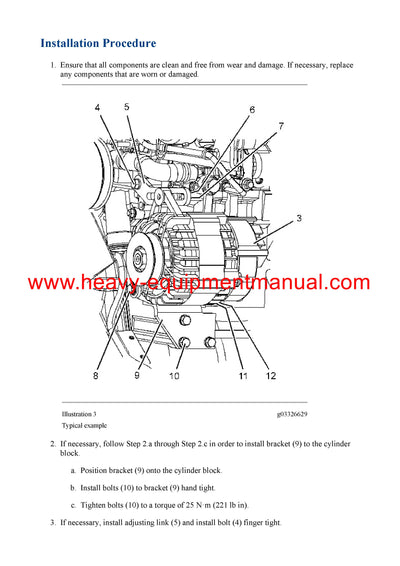 Installation Procedure

1. Ensure that all components are clean and free from wear and damage. If necessary, replace any components that are worn or damaged.

4 5 6 7 3

www.heavy-equipmentmanual.com

8 9 10 11 12

Illustration 3 g03326629

Typical example

2. If necessary, follow Step 2.a through Step 2.c in order to install bracket (9) to the cylinder block.

a. Position bracket (9) onto the cylinder block.

b. Install bolts (10) to bracket (9) hand tight.

c. Tighten bolts (10) to a torque of 25 N·m (221 lb in).

3. If necessary, install adjusting link (5) and install bolt (4) finger tight.