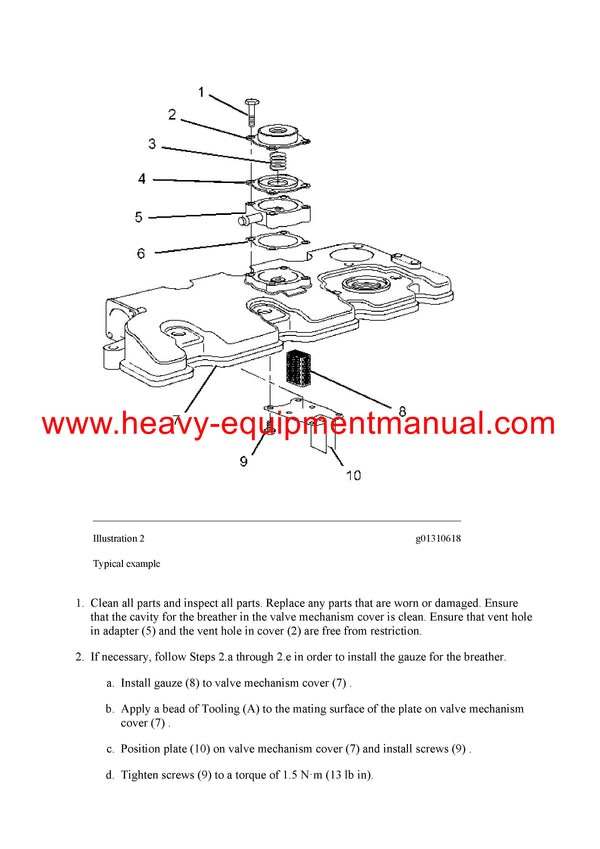 1
2
3
4
5
6
7
8
9
10

www.heavy-equipmentmanual.com

Illustration 2 g01310618

Typical example

1. Clean all parts and inspect all parts. Replace any parts that are worn or damaged. Ensure that the cavity for the breather in the valve mechanism cover is clean. Ensure that vent hole in adapter (5) and the vent hole in cover (2) are free from restriction.

2. If necessary, follow Steps 2.a through 2.e in order to install the gauze for the breather.

a. Install gauze (8) to valve mechanism cover (7) .

b. Apply a bead of Tooling (A) to the mating surface of the plate on valve mechanism cover (7) .

c. Position plate (10) on valve mechanism cover (7) and install screws (9) .

d. Tighten screws (9) to a torque of 1.5 N·m (13 lb in).