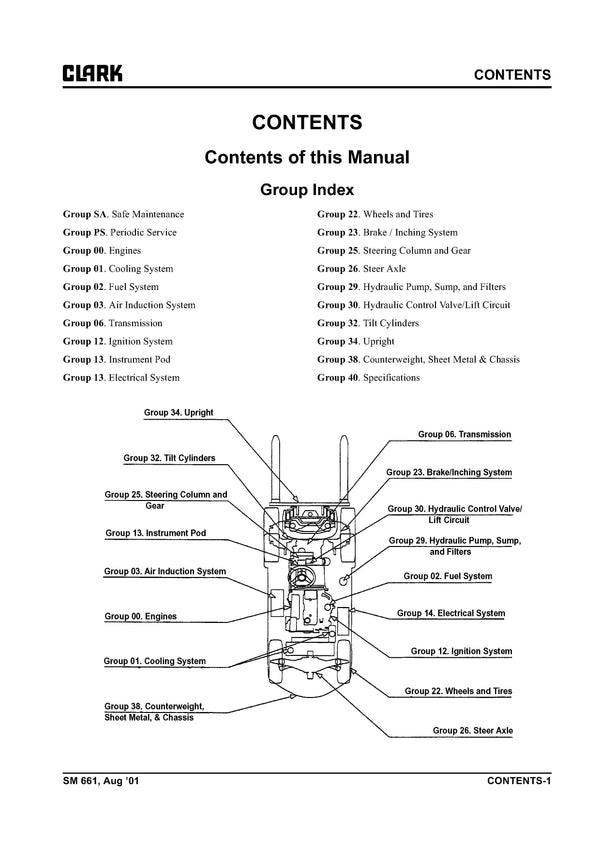 CLARK

CONTENTS

CONTENTS

Contents of this Manual

Group Index

Group SA. Safe Maintenance
Group PS. Periodic Service
Group 00. Engines
Group 01. Cooling System
Group 02. Fuel System
Group 03. Air Induction System
Group 06. Transmission
Group 12. Ignition System
Group 13. Instrument Pod
Group 13. Electrical System

Group 22. Wheels and Tires
Group 23. Brake / Inching System
Group 25. Steering Column and Gear
Group 26. Steer Axle
Group 29. Hydraulic Pump, Sump, and Filters
Group 30. Hydraulic Control Valve/Lift Circuit
Group 32. Tilt Cylinders
Group 34. Upright
Group 38. Counterweight, Sheet Metal & Chassis
Group 40. Specifications

Group 34. Upright
Group 32. Tilt Cylinders
Group 25. Steering Column and Gear
Group 13. Instrument Pod
Group 03. Air Induction System
Group 00. Engines
Group 01. Cooling System
Group 38. Counterweight, Sheet Metal, & Chassis
Group 06. Transmission
Group 23. Brake/Inching System
Group 30. Hydraulic Control Valve/ Lift Circuit
Group 29. Hydraulic Pump, Sump, and Filters
Group 02. Fuel System
Group 14. Electrical System
Group 12. Ignition System
Group 22. Wheels and Tires
Group 26. Steer Axle

SM 661, Aug '01

CONTENTS-1