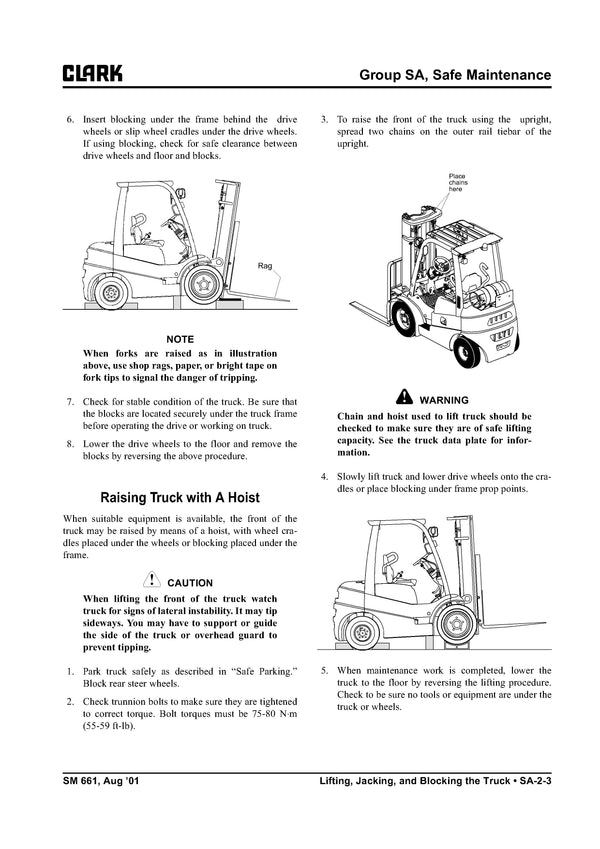 CLARK

Group SA, Safe Maintenance

6. Insert blocking under the frame behind the drive wheels or slip wheel cradles under the drive wheels. If using blocking, check for safe clearance between drive wheels and floor and blocks.

Rag

NOTE

When forks are raised as in illustration above, use shop rags, paper, or bright tape on fork tips to signal the danger of tripping.

7. Check for stable condition of the truck. Be sure that the blocks are located securely under the truck frame before operating the drive or working on truck.

8. Lower the drive wheels to the floor and remove the blocks by reversing the above procedure.

Raising Truck with A Hoist

When suitable equipment is available, the front of the truck may be raised by means of a hoist, with wheel cradles placed under the wheels or blocking placed under the frame.

CAUTION

When lifting the front of the truck watch truck for signs of lateral instability. It may tip sideways. You may have to support or guide the side of the truck or overhead guard to prevent tipping.

1. Park truck safely as described in "Safe Parking." Block rear steer wheels.

2. Check trunnion bolts to make sure they are tightened to correct torque. Bolt torques must be 75-80 N·m (55-59 ft-lb).

3. To raise the front of the truck using the upright, spread two chains on the outer rail tiebar of the upright.

Place chains here

WARNING

Chain and hoist used to lift truck should be checked to make sure they are of safe lifting capacity. See the truck data plate for information.

4. Slowly lift truck and lower drive wheels onto the cradles or place blocking under frame prop points.

5. When maintenance work is completed, lower the truck to the floor by reversing the lifting procedure. Check to be sure no tools or equipment are under the truck or wheels.

SM 661, Aug '01

Lifting, Jacking, and Blocking the Truck • SA-2-3