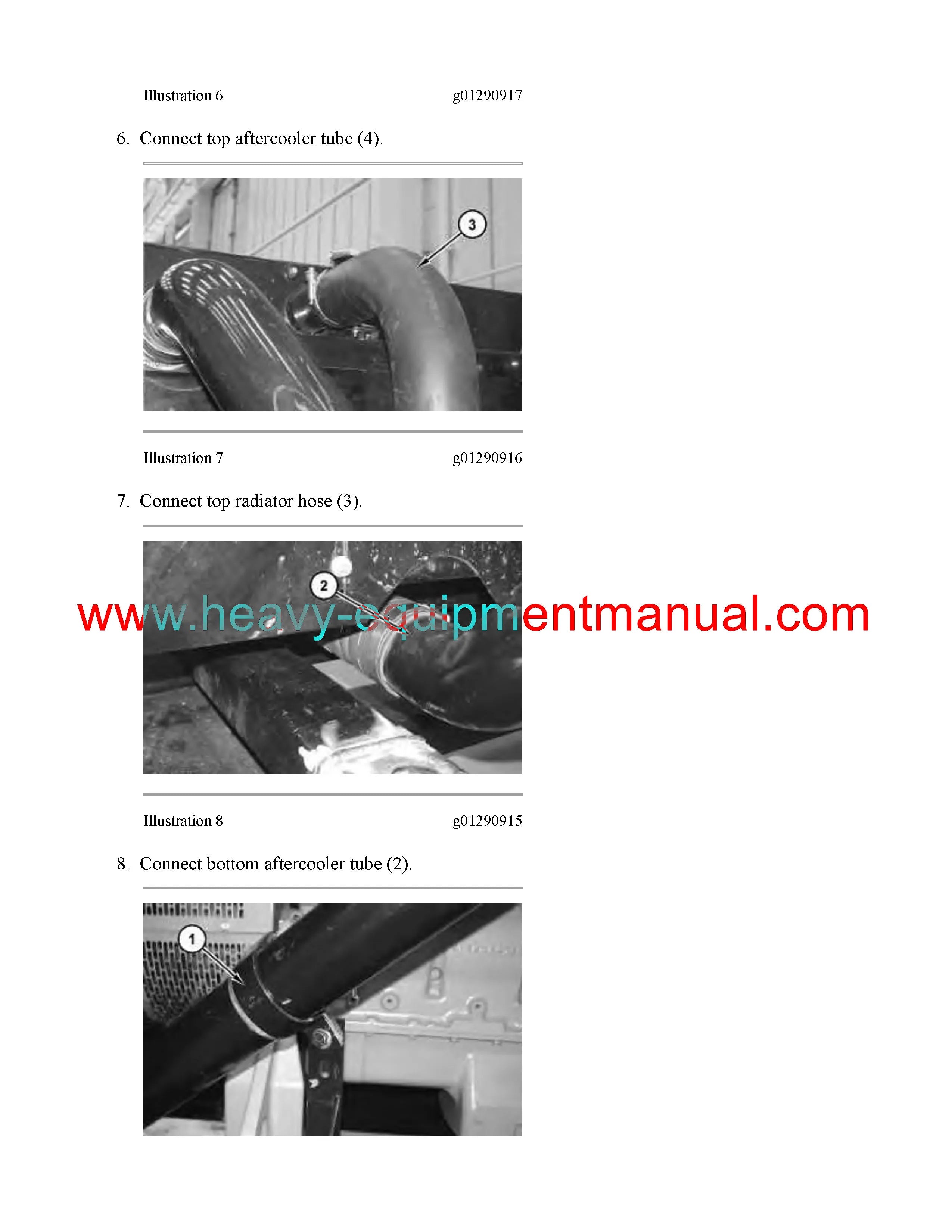 Illustration 6 g01290917

6. Connect top aftercooler tube (4).

3

Illustration 7 g01290916

7. Connect top radiator hose (3).

2

www.heavy-equipmentmanual.com

Illustration 8 g01290915

8. Connect bottom aftercooler tube (2).

1