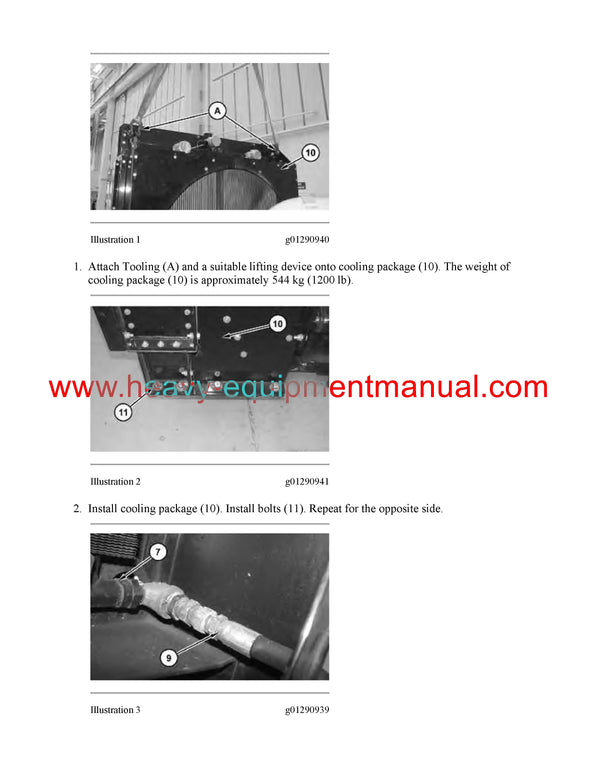 A

10

Illustration 1 g01290940

1. Attach Tooling (A) and a suitable lifting device onto cooling package (10). The weight of cooling package (10) is approximately 544 kg (1200 lb).

10

11

www.heavy-equipmentmanual.com

Illustration 2 g01290941

2. Install cooling package (10). Install bolts (11). Repeat for the opposite side.

7

9

Illustration 3 g01290939