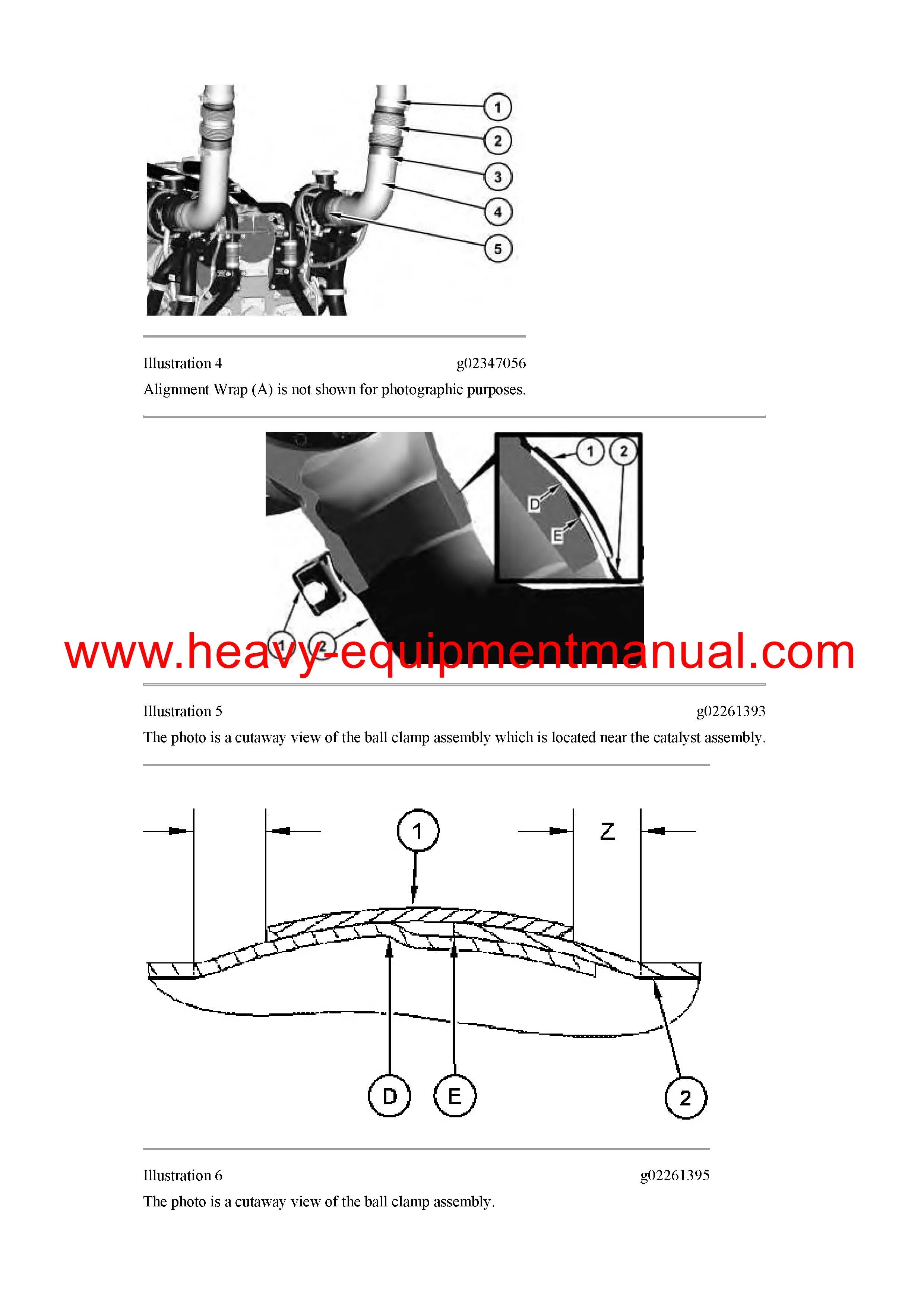 1
2
3
4
5

Illustration 4 g02347056

Alignment Wrap (A) is not shown for photographic purposes.

1
2
D
E
1
2

www.heavy-equipmentmanual.com

Illustration 5 g02261393

The photo is a cutaway view of the ball clamp assembly which is located near the catalyst assembly.

1
Z
D
E
2

Illustration 6 g02261395

The photo is a cutaway view of the ball clamp assembly.