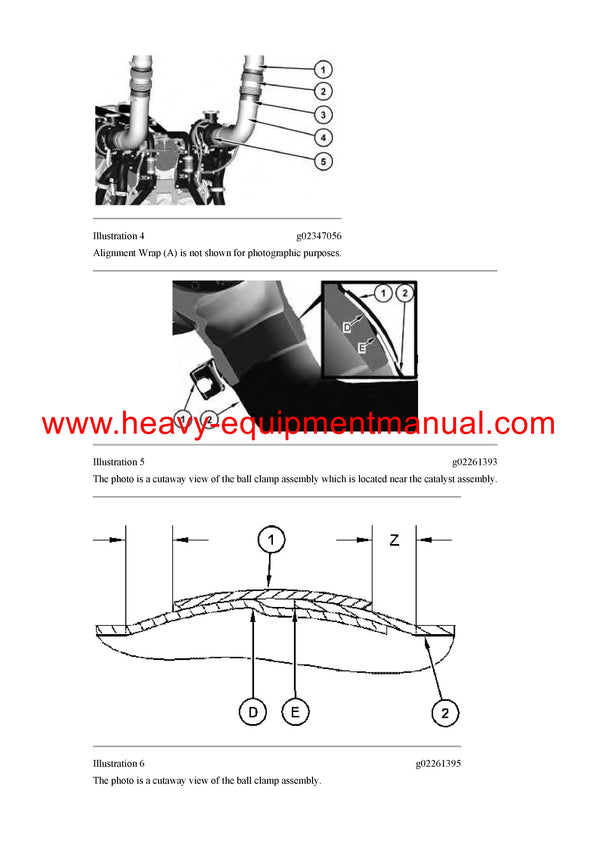 1
2
3
4
5

Illustration 4 g02347056

Alignment Wrap (A) is not shown for photographic purposes.

1 2
D
E

1 2

www.heavy-equipmentmanual.com

Illustration 5 g02261393

The photo is a cutaway view of the ball clamp assembly which is located near the catalyst assembly.

1
Z
D E 2

Illustration 6 g02261395

The photo is a cutaway view of the ball clamp assembly.