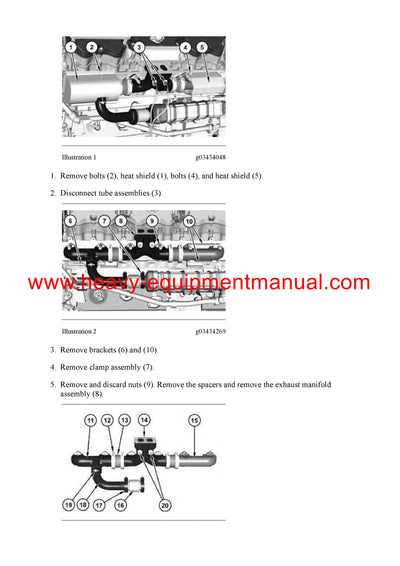 1 2 3 4 5

Illustration 1 g03434048

1. Remove bolts (2), heat shield (1), bolts (4), and heat shield (5).

2. Disconnect tube assemblies (3).

6 7 8 9 10

www.heavy-equipmentmanual.com

Illustration 2 g03434269

3. Remove brackets (6) and (10).

4. Remove clamp assembly (7).

5. Remove and discard nuts (9). Remove the spacers and remove the exhaust manifold assembly (8).

11 12 13 14 15

19 18 17 16 20