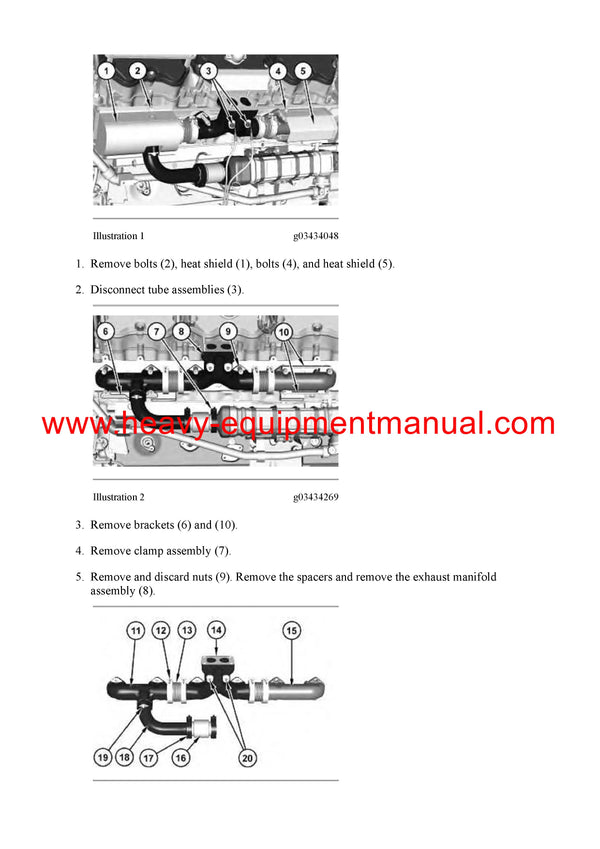 1 2 3 4 5

Illustration 1 g03434048

1. Remove bolts (2), heat shield (1), bolts (4), and heat shield (5).

2. Disconnect tube assemblies (3).

6 7 8 9 10

www.heavy-equipmentmanual.com

Illustration 2 g03434269

3. Remove brackets (6) and (10).

4. Remove clamp assembly (7).

5. Remove and discard nuts (9). Remove the spacers and remove the exhaust manifold assembly (8).

11 12 13 14 15

19 18 17 16 20