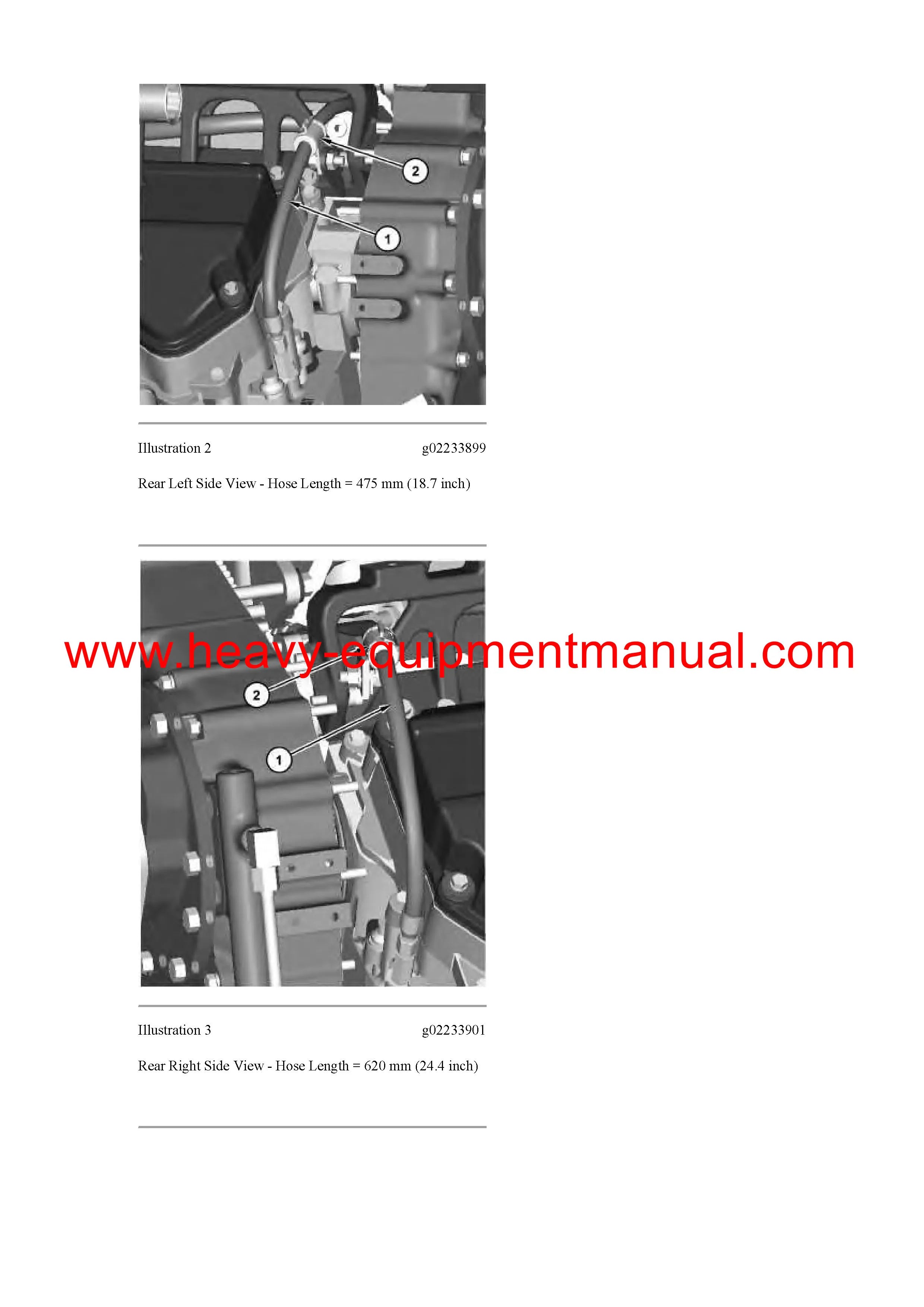 2

1

Illustration 2 g02233899

Rear Left Side View - Hose Length = 475 mm (18.7 inch)

www.heavy-equipmentmanual.com

2

1

Illustration 3 g02233901

Rear Right Side View - Hose Length = 620 mm (24.4 inch)