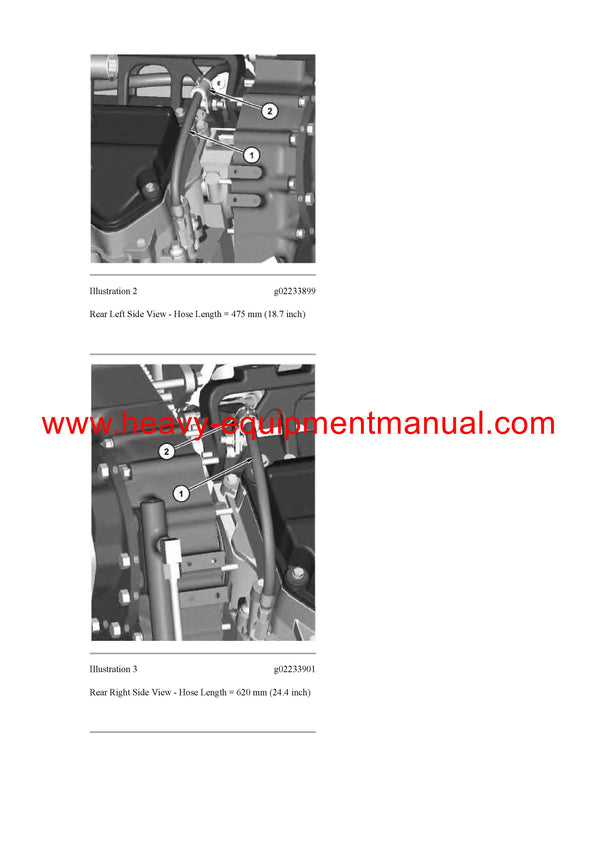 2

1

Illustration 2 g02233899

Rear Left Side View - Hose Length = 475 mm (18.7 inch)

www.heavy-equipmentmanual.com

2

1

Illustration 3 g02233901

Rear Right Side View - Hose Length = 620 mm (24.4 inch)