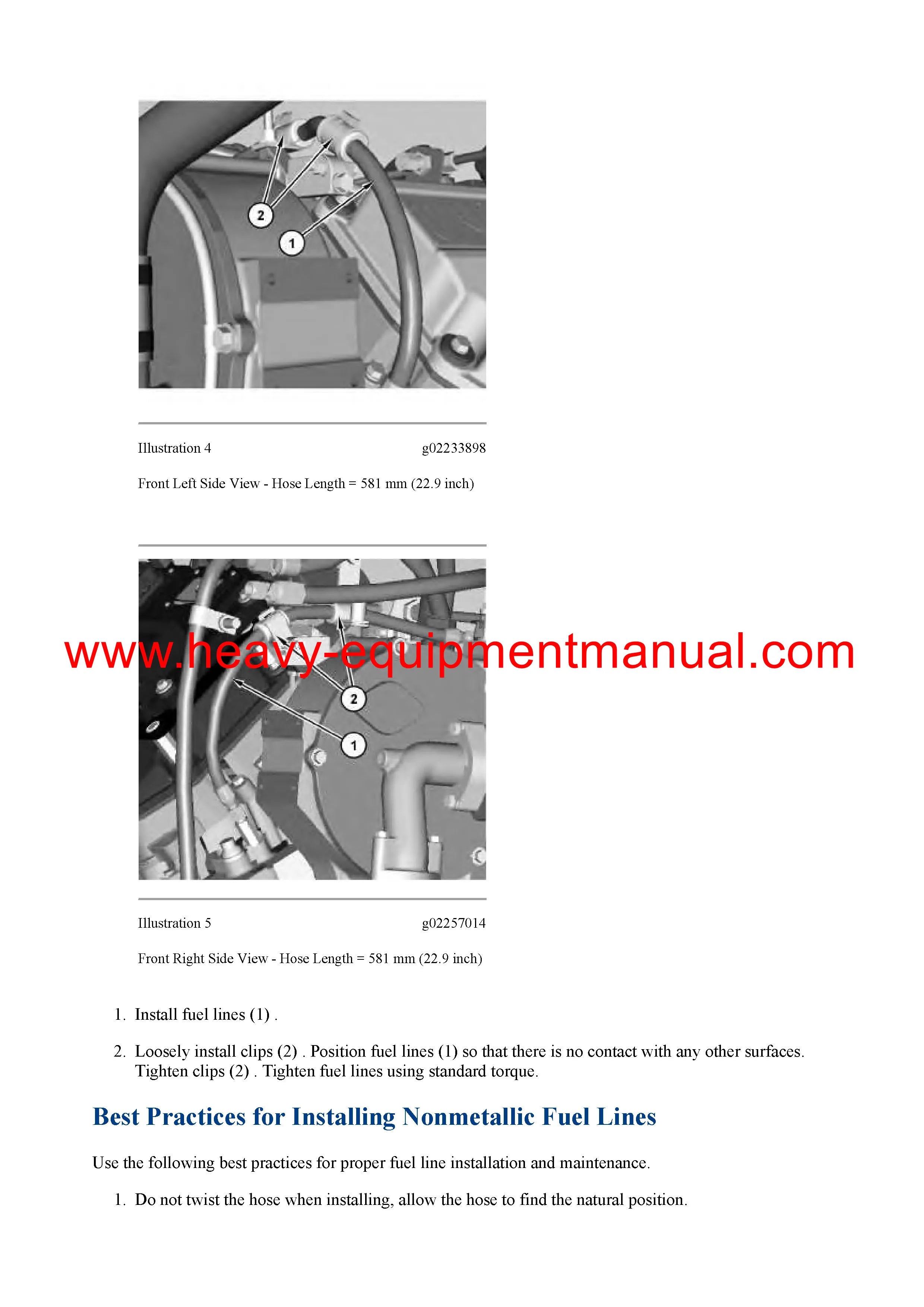 2

1

Illustration 4 g02233898

Front Left Side View - Hose Length = 581 mm (22.9 inch)

www.heavy-equipmentmanual.com

2

1

Illustration 5 g02257014

Front Right Side View - Hose Length = 581 mm (22.9 inch)

1. Install fuel lines (1) .

2. Loosely install clips (2) . Position fuel lines (1) so that there is no contact with any other surfaces. Tighten clips (2) . Tighten fuel lines using standard torque.

Best Practices for Installing Nonmetallic Fuel Lines

Use the following best practices for proper fuel line installation and maintenance.

1. Do not twist the hose when installing, allow the hose to find the natural position.