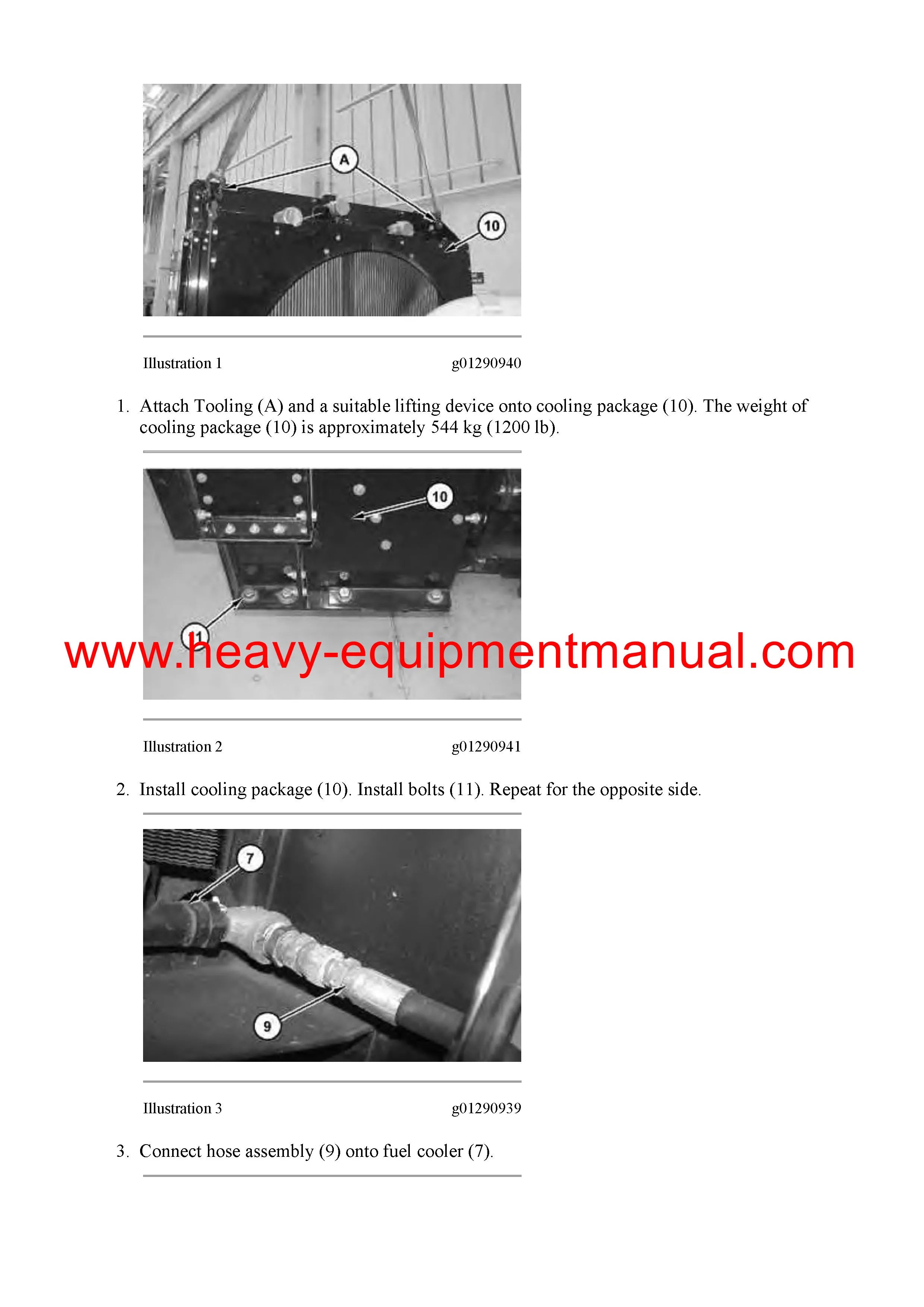 A

10

Illustration 1 g01290940

1. Attach Tooling (A) and a suitable lifting device onto cooling package (10). The weight of cooling package (10) is approximately 544 kg (1200 lb).

10

11

www.heavy-equipmentmanual.com

Illustration 2 g01290941

2. Install cooling package (10). Install bolts (11). Repeat for the opposite side.

7

9

Illustration 3 g01290939

3. Connect hose assembly (9) onto fuel cooler (7).