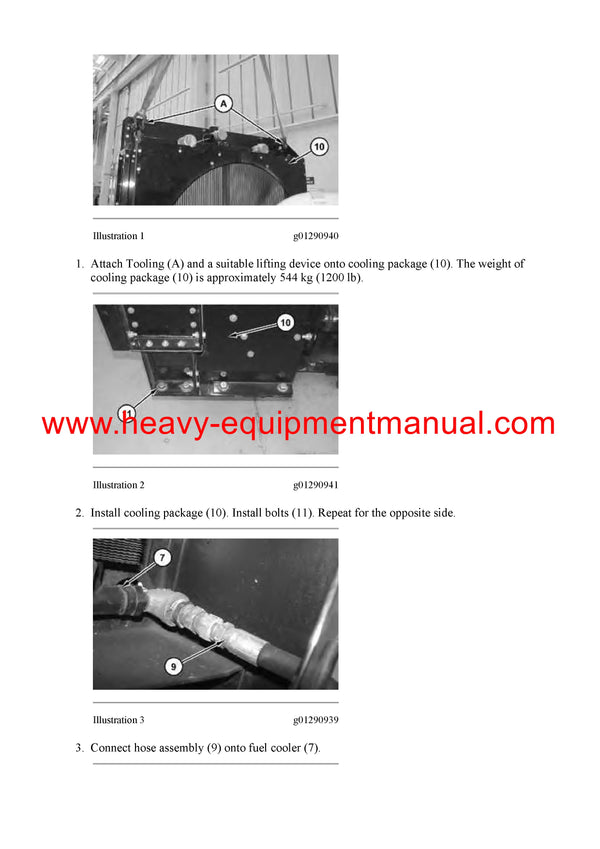 A

10

Illustration 1 g01290940

1. Attach Tooling (A) and a suitable lifting device onto cooling package (10). The weight of cooling package (10) is approximately 544 kg (1200 lb).

10

11

www.heavy-equipmentmanual.com

Illustration 2 g01290941

2. Install cooling package (10). Install bolts (11). Repeat for the opposite side.

7

9

Illustration 3 g01290939

3. Connect hose assembly (9) onto fuel cooler (7).