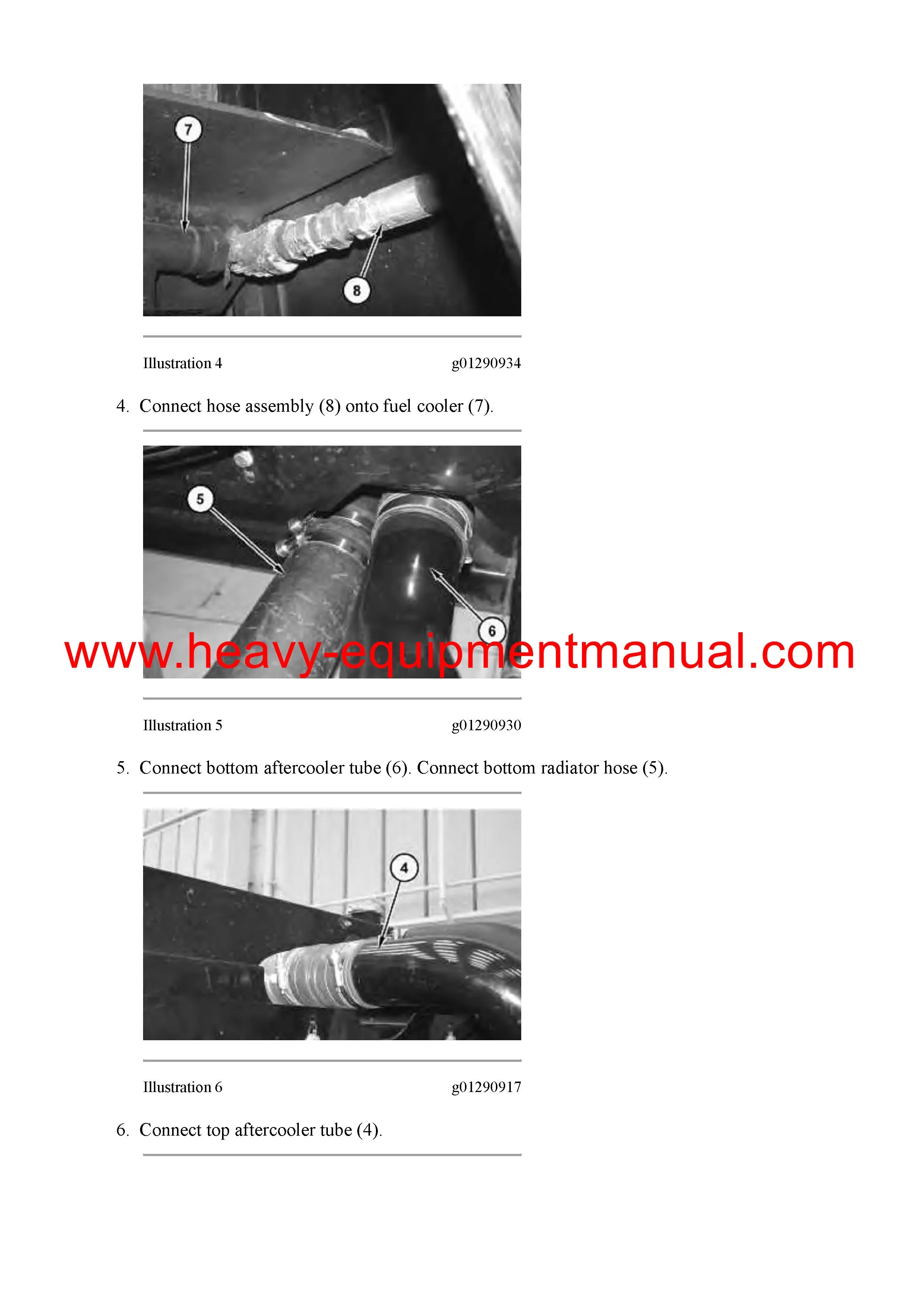 7

8

Illustration 4 g01290934

4. Connect hose assembly (8) onto fuel cooler (7).

5

6

www.heavy-equipmentmanual.com

Illustration 5 g01290930

5. Connect bottom aftercooler tube (6). Connect bottom radiator hose (5).

4

Illustration 6 g01290917

6. Connect top aftercooler tube (4).