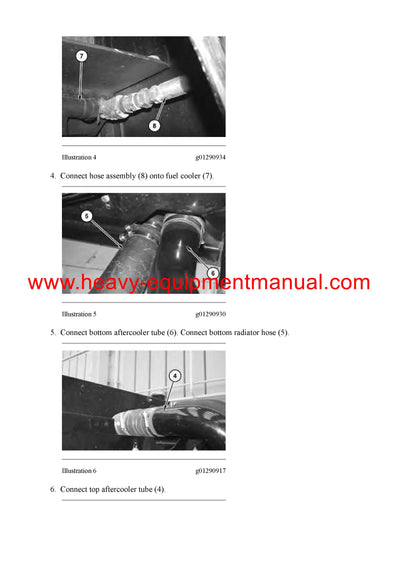 7

8

Illustration 4 g01290934

4. Connect hose assembly (8) onto fuel cooler (7).

5

6

www.heavy-equipmentmanual.com

Illustration 5 g01290930

5. Connect bottom aftercooler tube (6). Connect bottom radiator hose (5).

4

Illustration 6 g01290917

6. Connect top aftercooler tube (4).